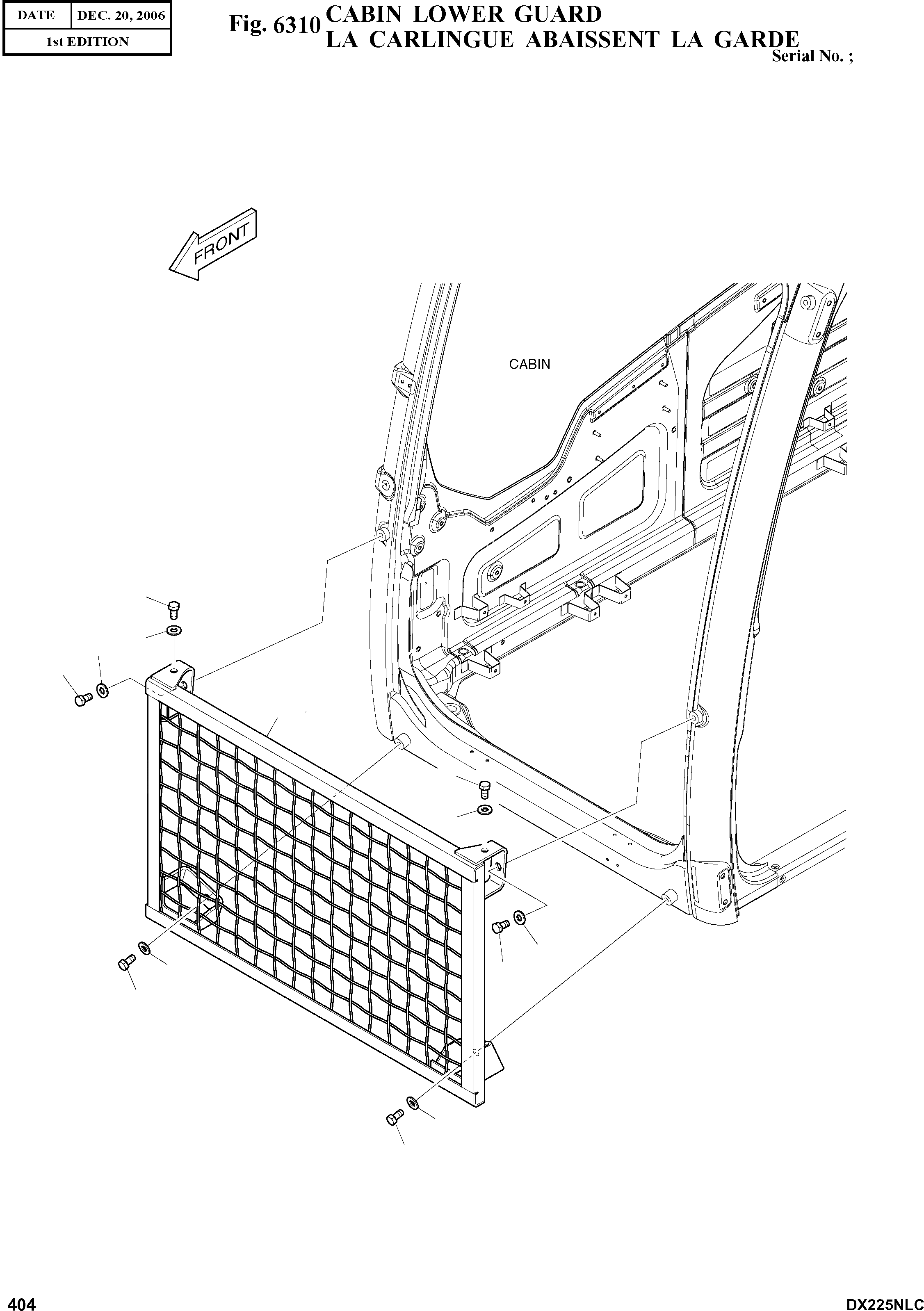 | DATE | DEC. 20, 2006 |
|---|---|
| 1st EDITION | |

Fig. 6310 CABIN LOWER GUARD
LA CARLINGUE ABAISSENT LA GARDE
Serial No. ;

FRONT

CABIN

404

DX225NLC