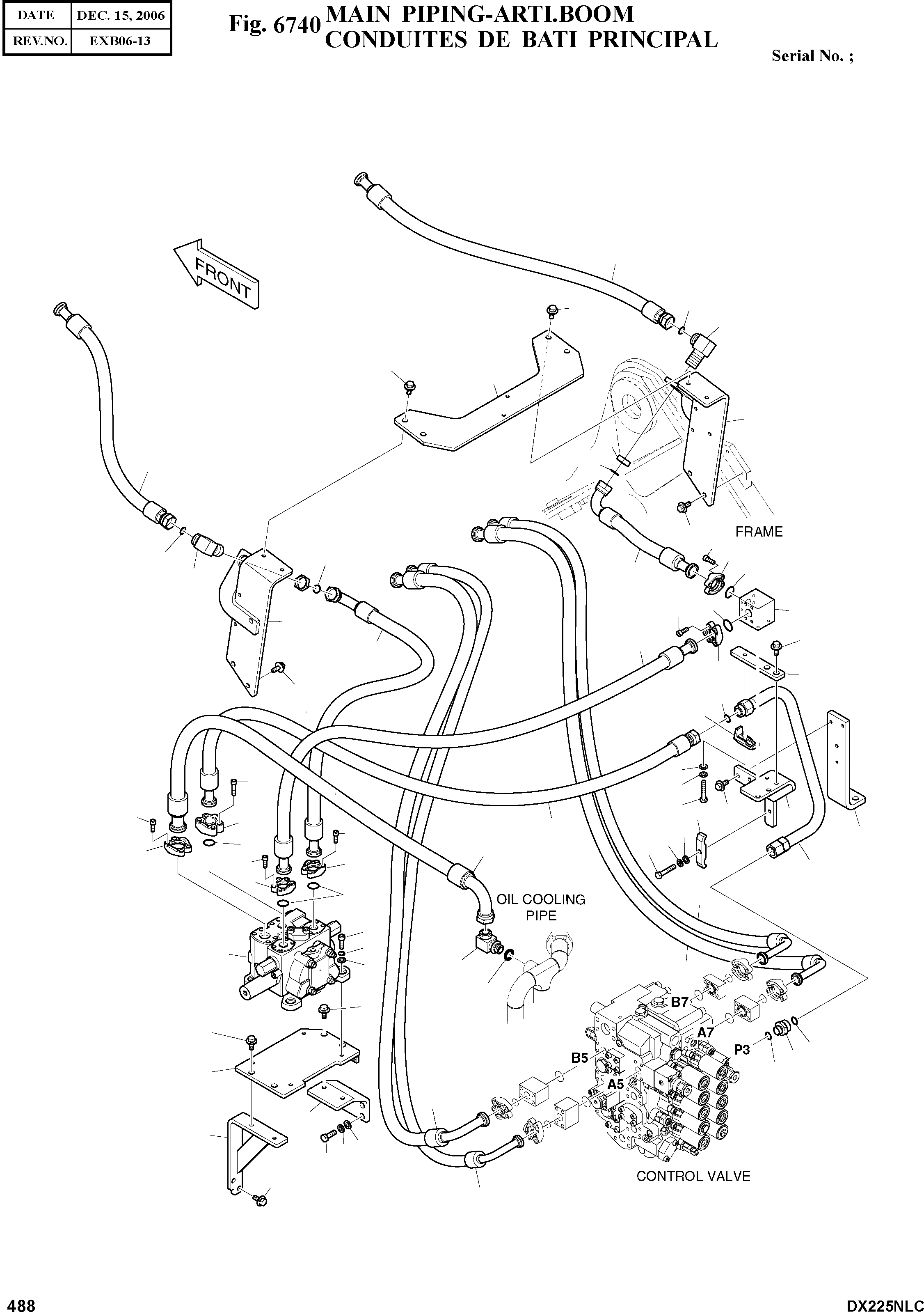 | DATE | DEC. 15, 2006 |
|---|---|
| REV.NO. | EXB06-13 |

Fig. 6740 MAIN PIPING-ARTI.BOOM
CONDUITES DE BATI PRINCIPAL

Serial No. ;

FRONT

FRAME

OIL COOLING PIPE

B7

A7

P3

B5

A5

CONTROL VALVE

488

DX225NLC