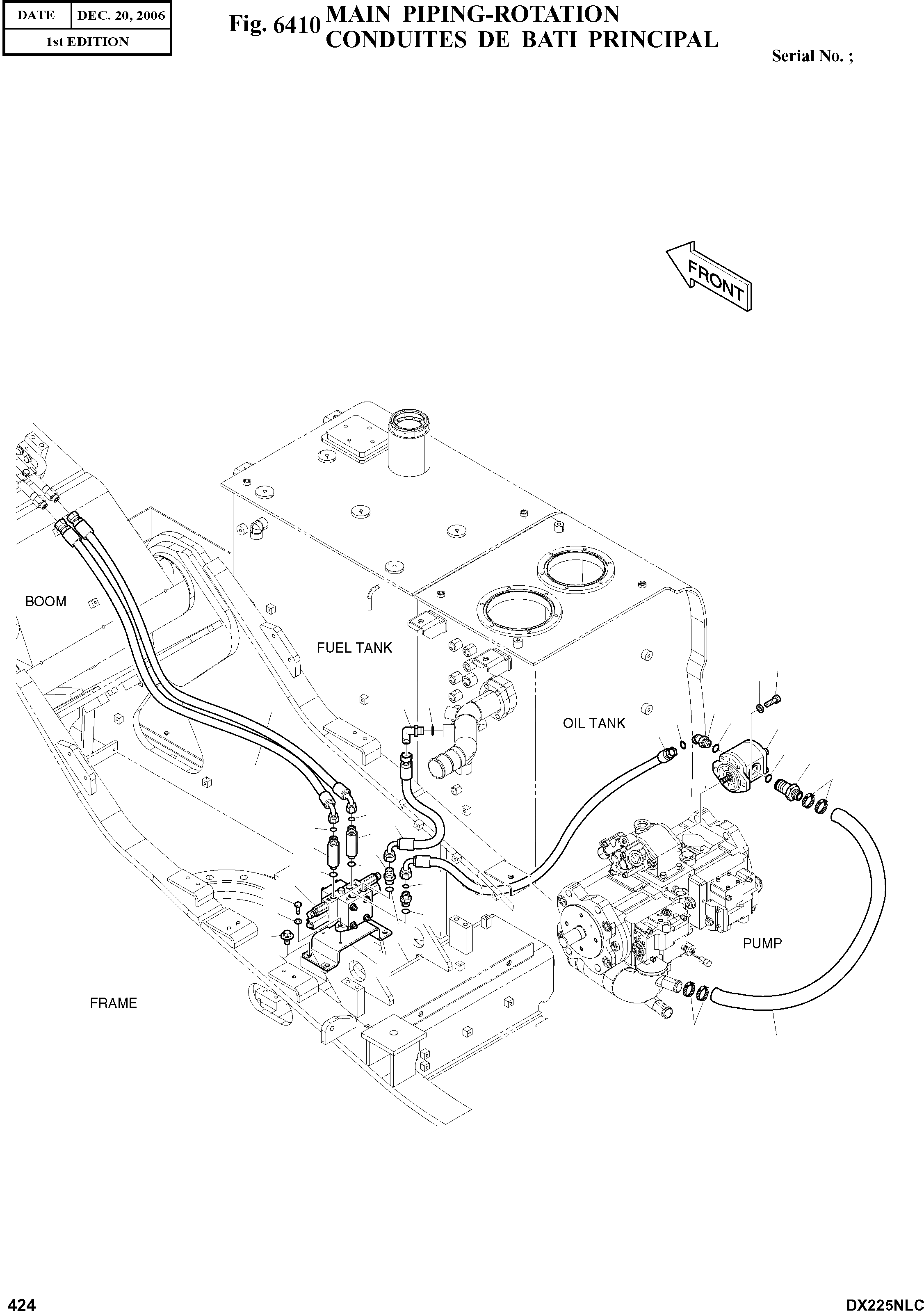 | DATE | DEC. 20, 2006 |
|---|---|
| 1st EDITION | |

Fig. 6410 MAIN PIPING-ROTATION
CONDUITES DE BATI PRINCIPAL

Serial No. ;

FRONT

BOOM

FUEL TANK

OIL TANK

PUMP

FRAME

424

DX225NLC