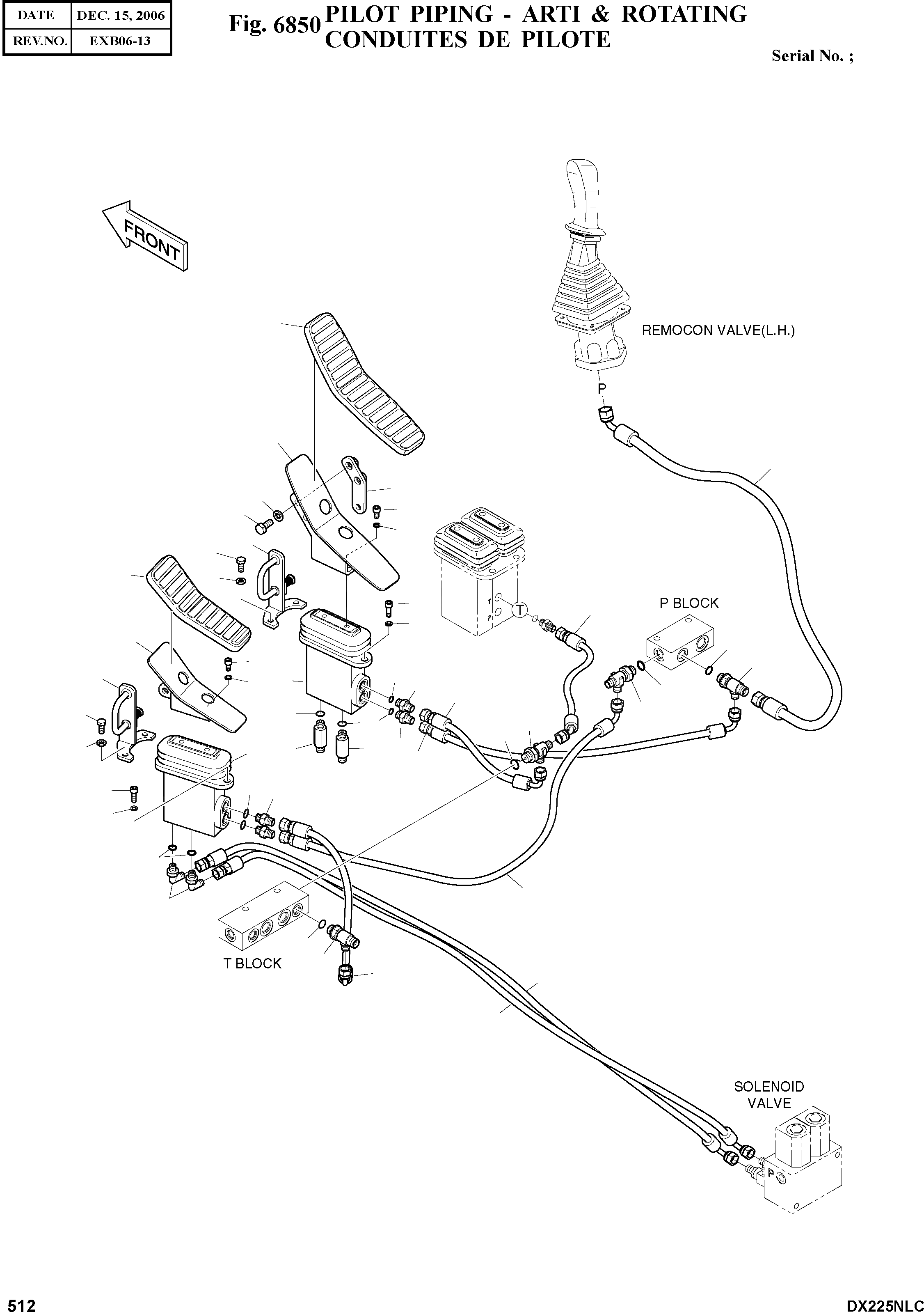 | DATE | DEC. 15, 2006 |
|---|---|
| REV.NO. | EXB06-13 |

Fig. 6850 PILOT PIPING - ARTI & ROTATING
CONDUITES DE PILOTE

Serial No. ;

FRONT

REMOCON VALVE(L.H.)

P

T
P
T

P BLOCK

T BLOCK

SOLENOID
VALVE

P

512

DX225NLC