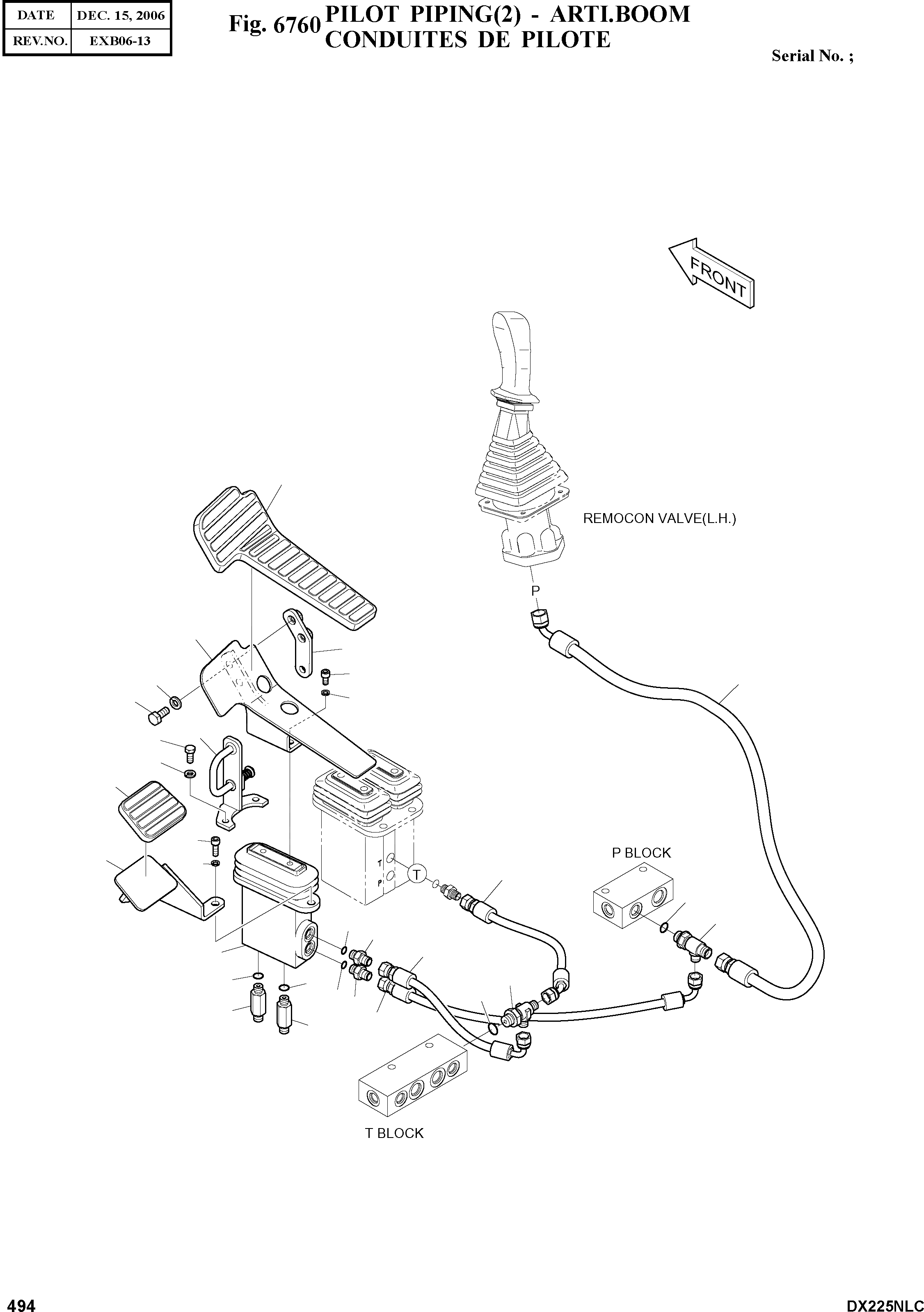 | DATE | DEC. 15, 2006 |
|---|---|
| REV.NO. | EXB06-13 |

Fig. 6760 PILOT PIPING(2) - ARTI.BOOM
CONDUITES DE PILOTE

Serial No. ;

FRONT

REMOCON VALVE(L.H.)

P

T

P

T

P BLOCK

T BLOCK

494

DX225NLC