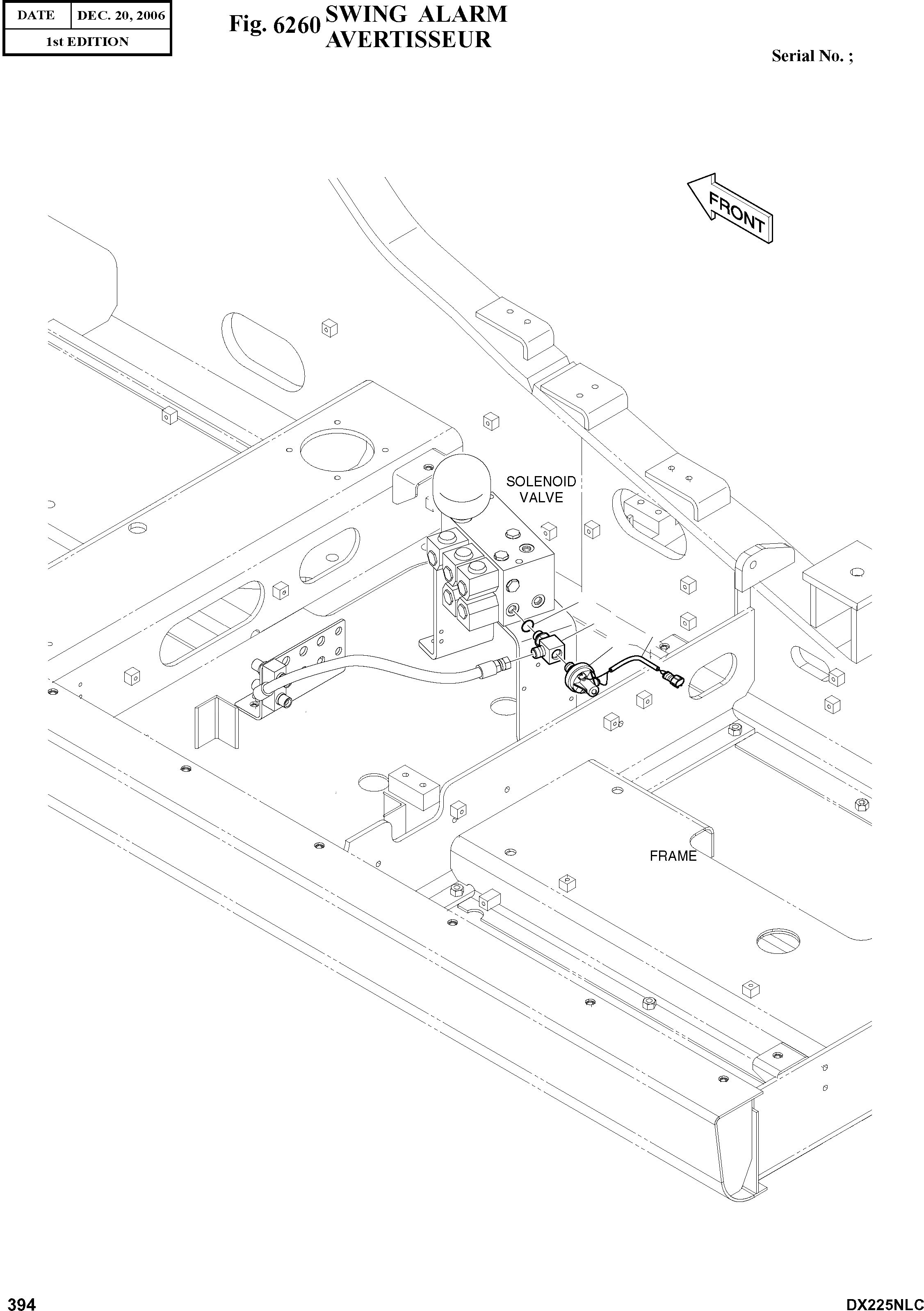 | DATE | DEC. 20, 2006 |
|---|---|
| 1st EDITION | |

Fig. 6260 SWING ALARM
AVERTISSEUR

Serial No. ;

FRONT

SOLENOID VALVE

FRAME

394

DX225NLC