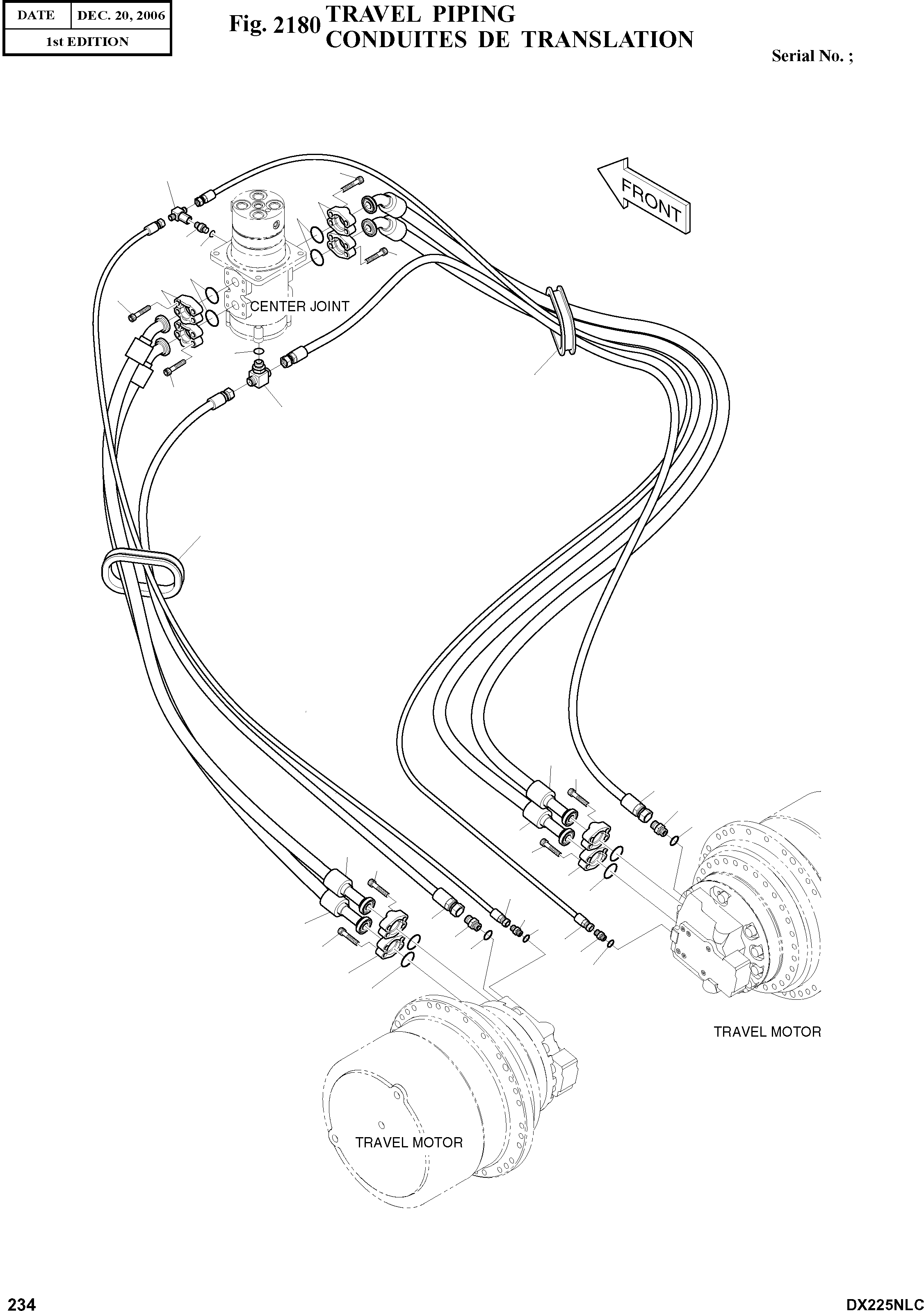 | DATE | DEC. 20, 2006 |
|---|---|
| 1st EDITION | |

Fig. 2180 TRAVEL PIPING
CONDUITES DE TRANSLATION

Serial No. ;

FRONT

CENTER JOINT

TRAVEL MOTOR

TRAVEL MOTOR

234

DX225NLC