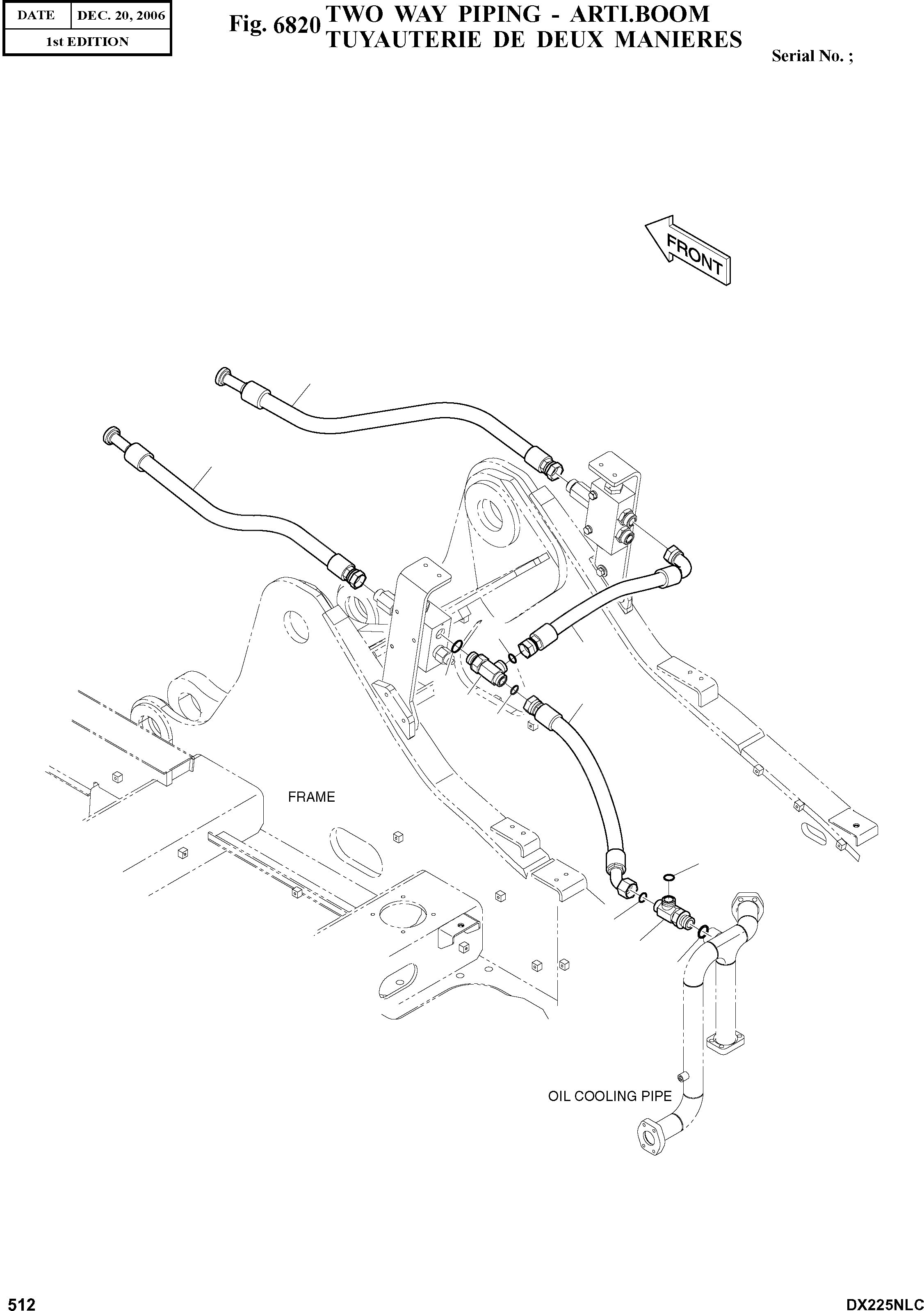 | DATE | DEC. 20, 2006 |
|---|---|
| 1st EDITION | |

Fig. 6820 TWO WAY PIPING - ARTI.BOOM
TUYAUTERIE DE DEUX MANIERES

Serial No. ;

FRONT

FRAME

OIL COOLING PIPE

512

DX225NLC