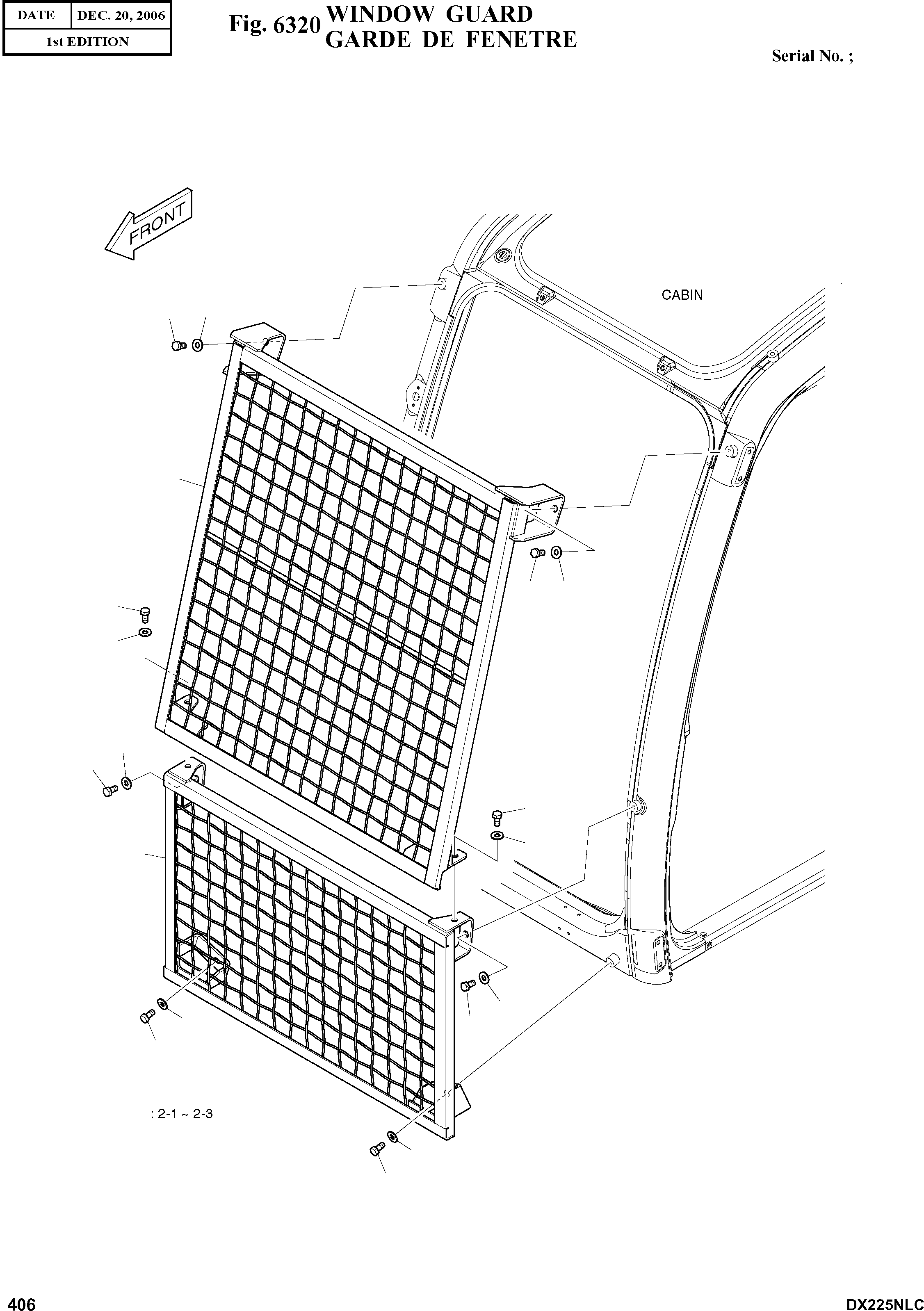 | DATE | DEC. 20, 2006 |
|---|---|
| 1st EDITION | |

Fig. 6320 WINDOW GUARD
GARDE DE FENETRE

Serial No. ;

FRONT

CABIN

: 2-1 ~ 2-3

406

DX225NLC