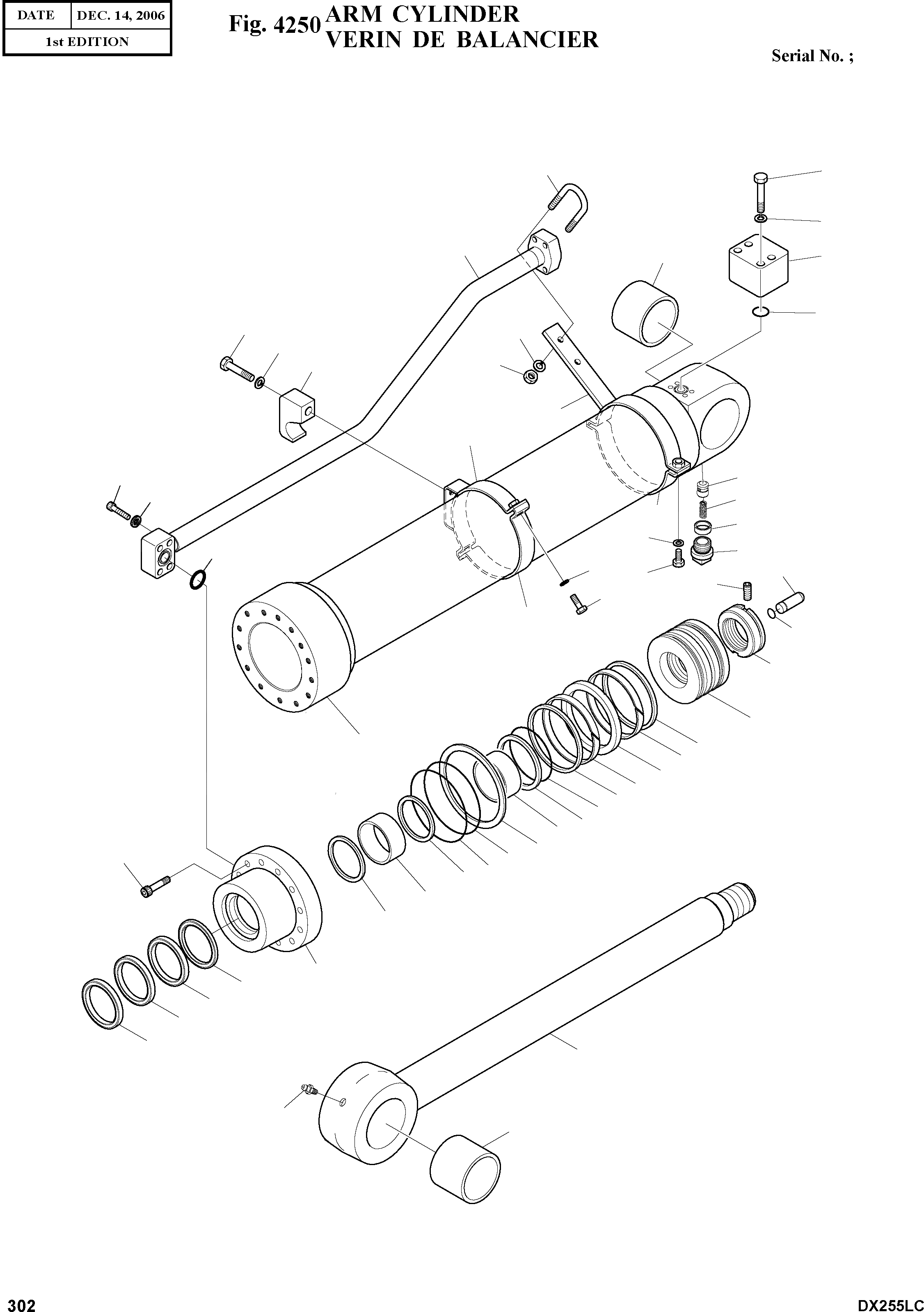 | DATE | DEC. 14, 2006 |
|---|---|
| 1st EDITION | |

Fig. 4250 ARM CYLINDER
VERIN DE BALANCIER

Serial No. ;

302

DX255LC