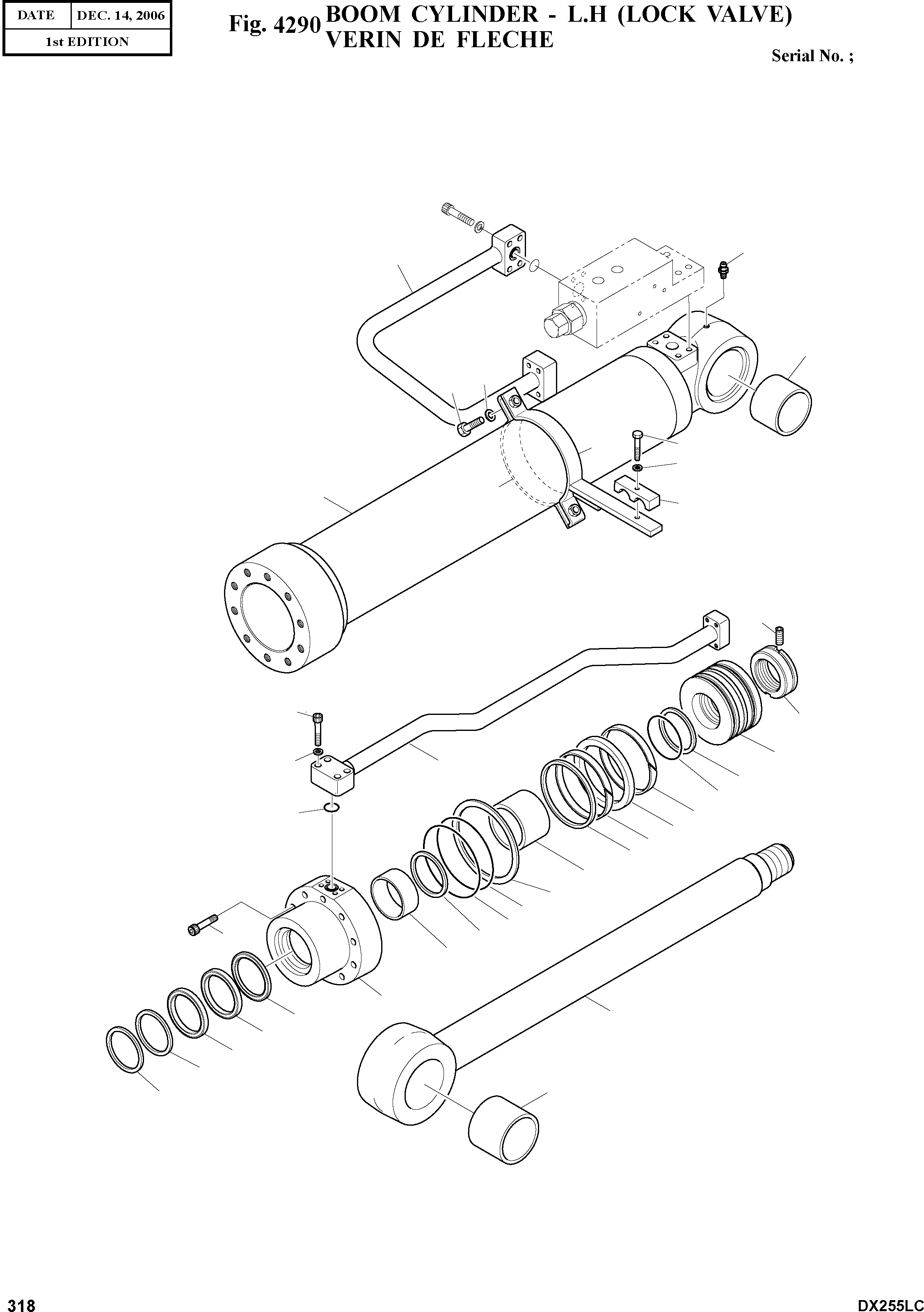 | DATE | DEC. 14, 2006 |
|---|---|
| 1st EDITION | |

Fig. 4290 BOOM CYLINDER - L.H (LOCK VALVE)
VERIN DE FLECHE

Serial No. ;

318

DX255LC