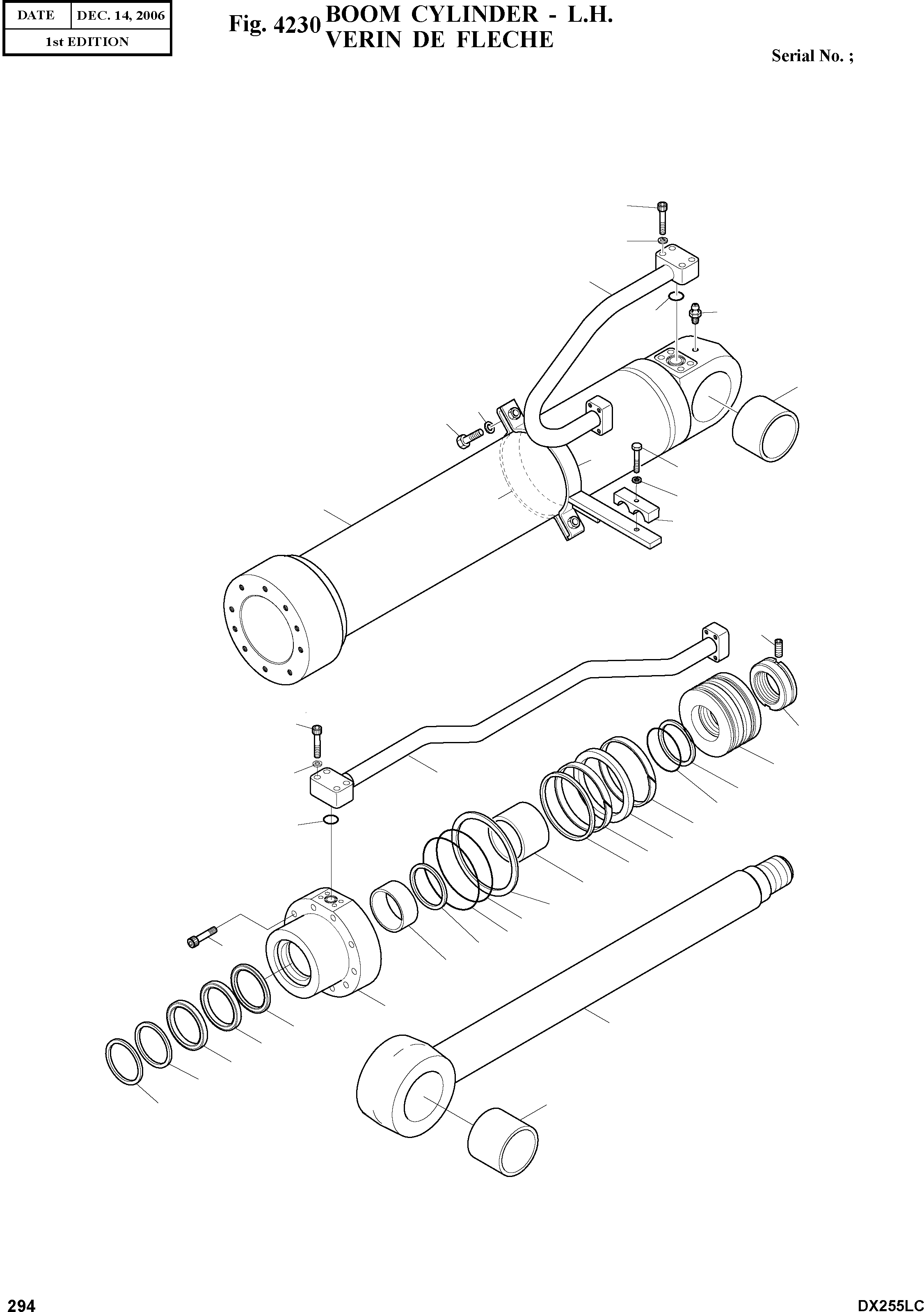 | DATE | DEC. 14, 2006 |
|---|---|
| 1st EDITION | |

Fig. 4230 BOOM CYLINDER - L.H.
VERIN DE FLECHE

Serial No. ;

294

DX255LC