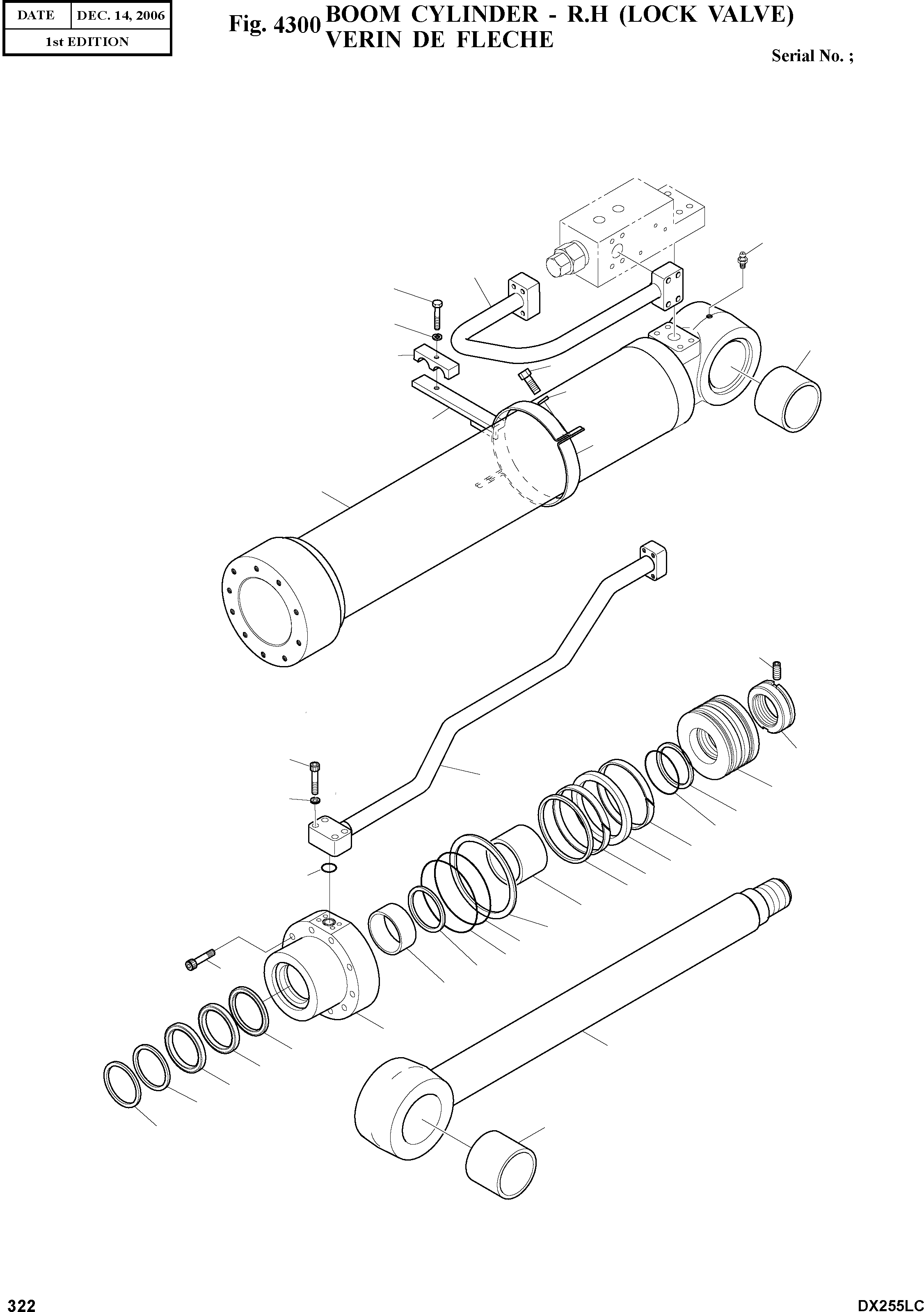 | DATE | DEC. 14, 2006 |
|---|---|
| 1st EDITION | |

Fig. 4300 BOOM CYLINDER - R.H (LOCK VALVE)
VERIN DE FLECHE

Serial No. ;

322

DX255LC