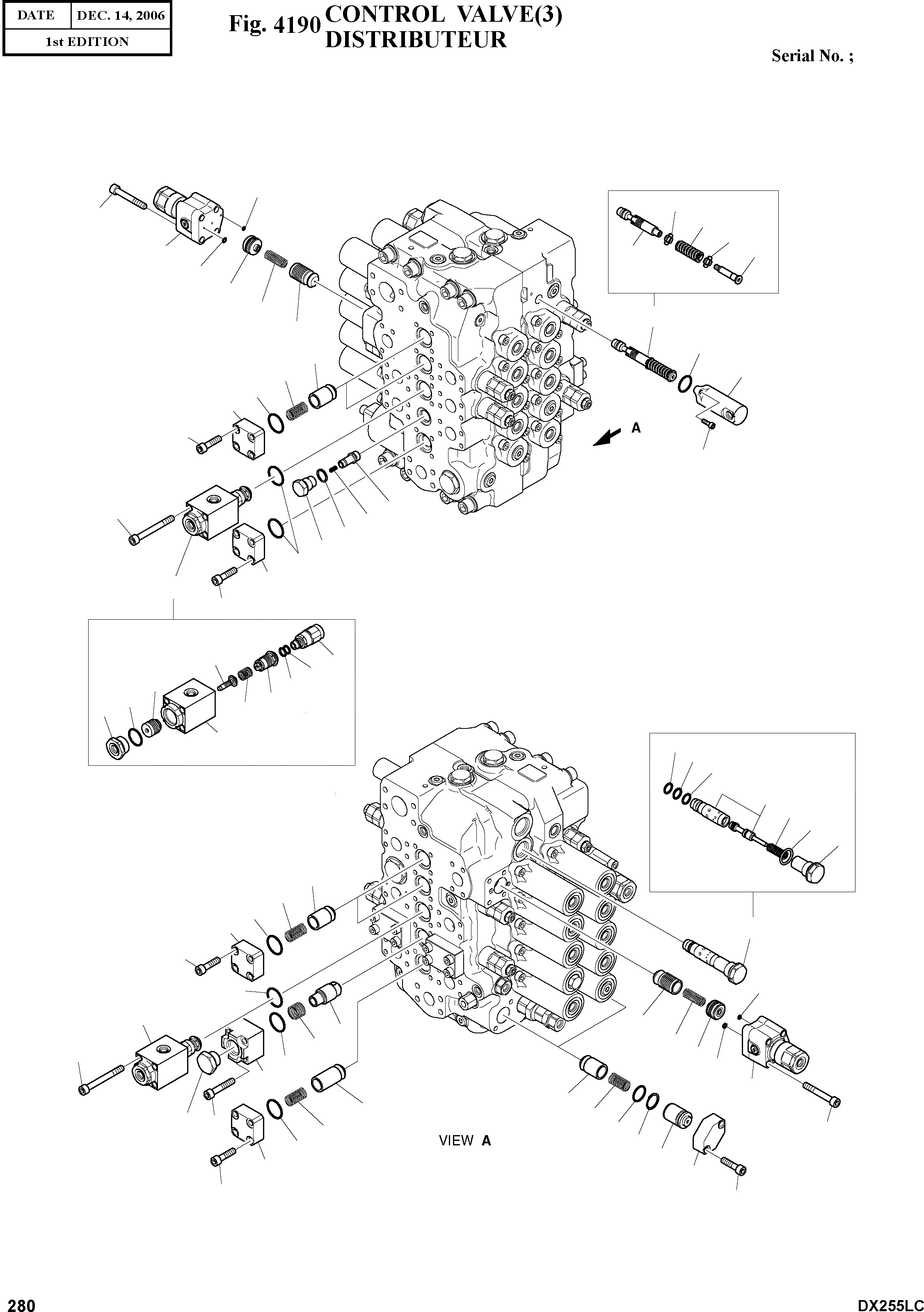 | DATE | DEC. 14, 2006 |
|---|---|
| 1st EDITION | |

Fig. 4190 CONTROL VALVE(3)
DISTRIBUTEUR

Serial No. ;

A

VIEW A

280

DX255LC