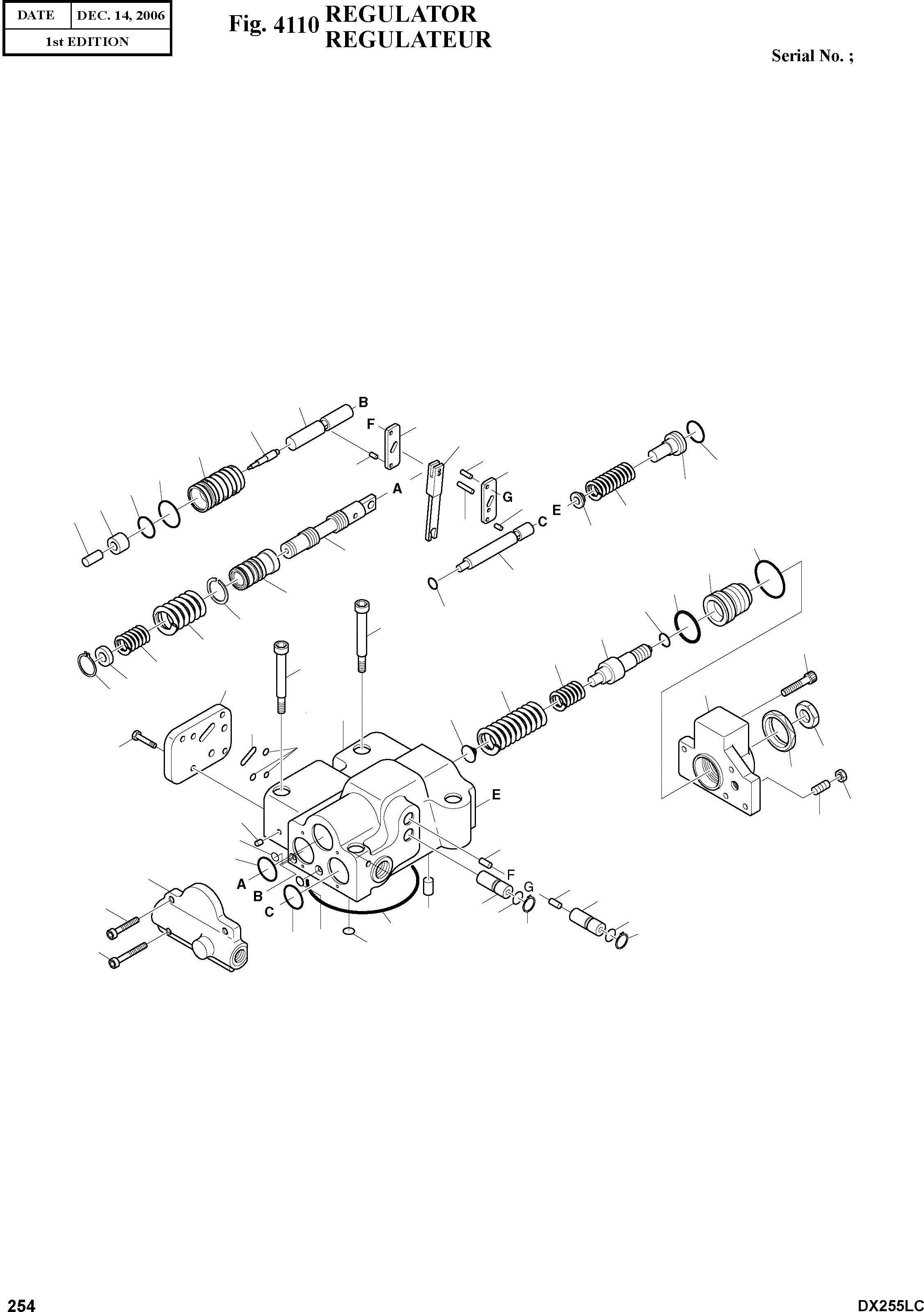 | DATE | DEC. 14, 2006 |
|---|---|
| 1st EDITION | |

Fig. 4110 REGULATOR
REGULATEUR

Serial No. ;

B
F
A
G
C
E
E
A
B
C
F
G

254

DX255LC