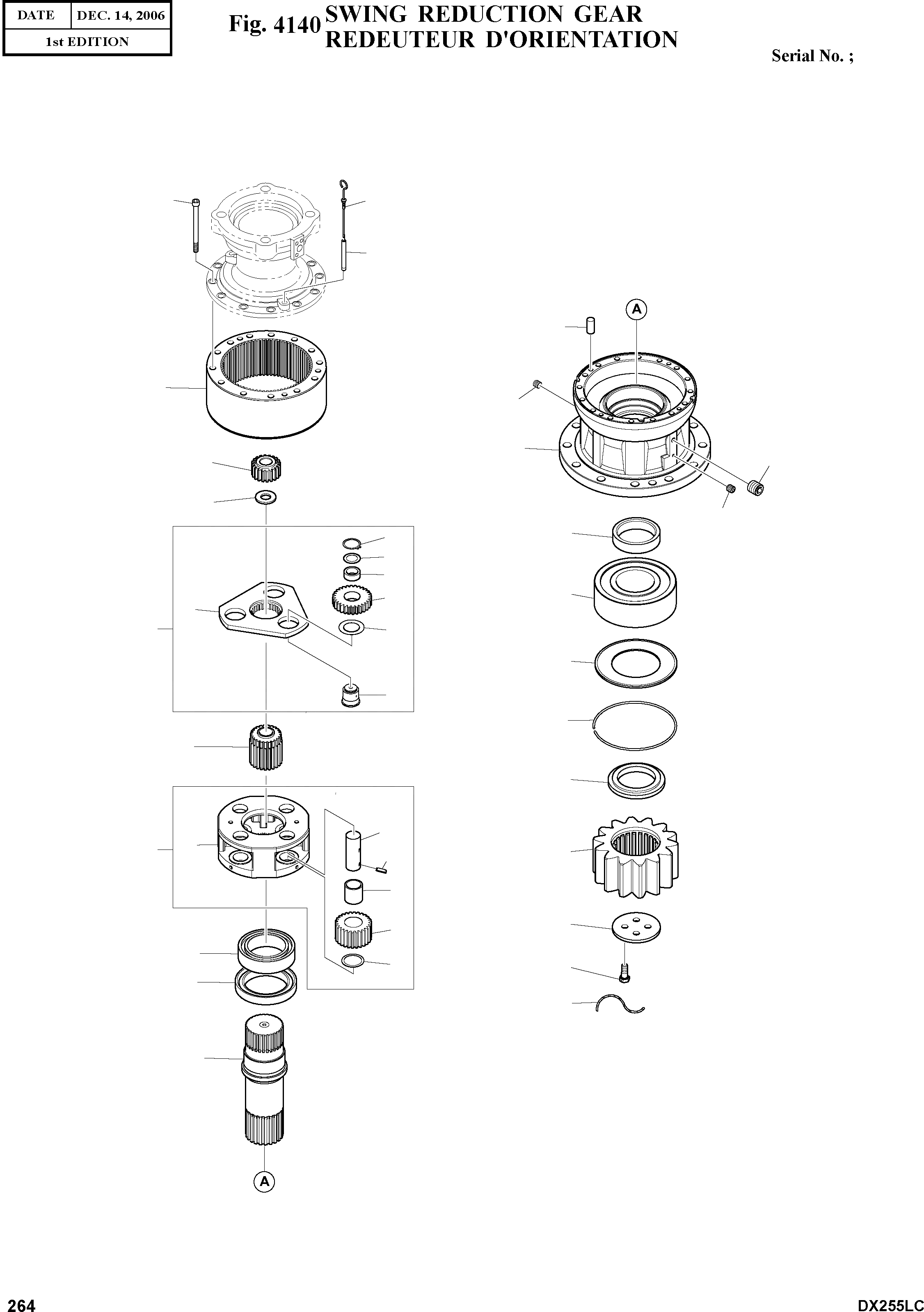 | DATE | DEC. 14, 2006 |
|---|---|
| 1st EDITION | |

Fig. 4140 SWING REDUCTION GEAR
REDEUTEUR D'ORIENTATION

Serial No. ;

A

A

264

DX255LC