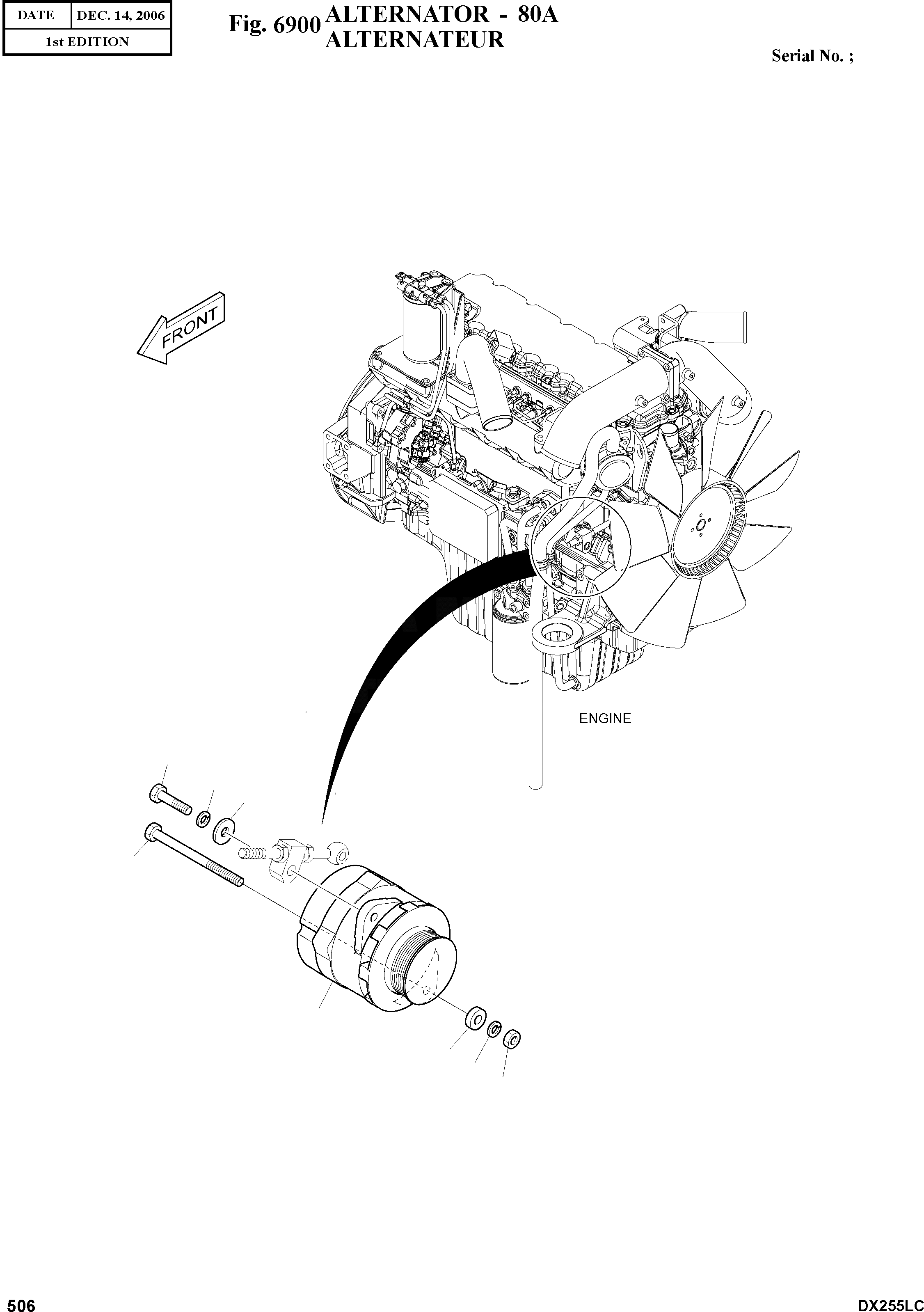 | DATE | DEC. 14, 2006 |
|---|---|
| 1st EDITION | |

Fig. 6900 ALTERNATOR - 80A
ALTERNATEUR

Serial No. ;

FRONT

ENGINE

506

DX255LC