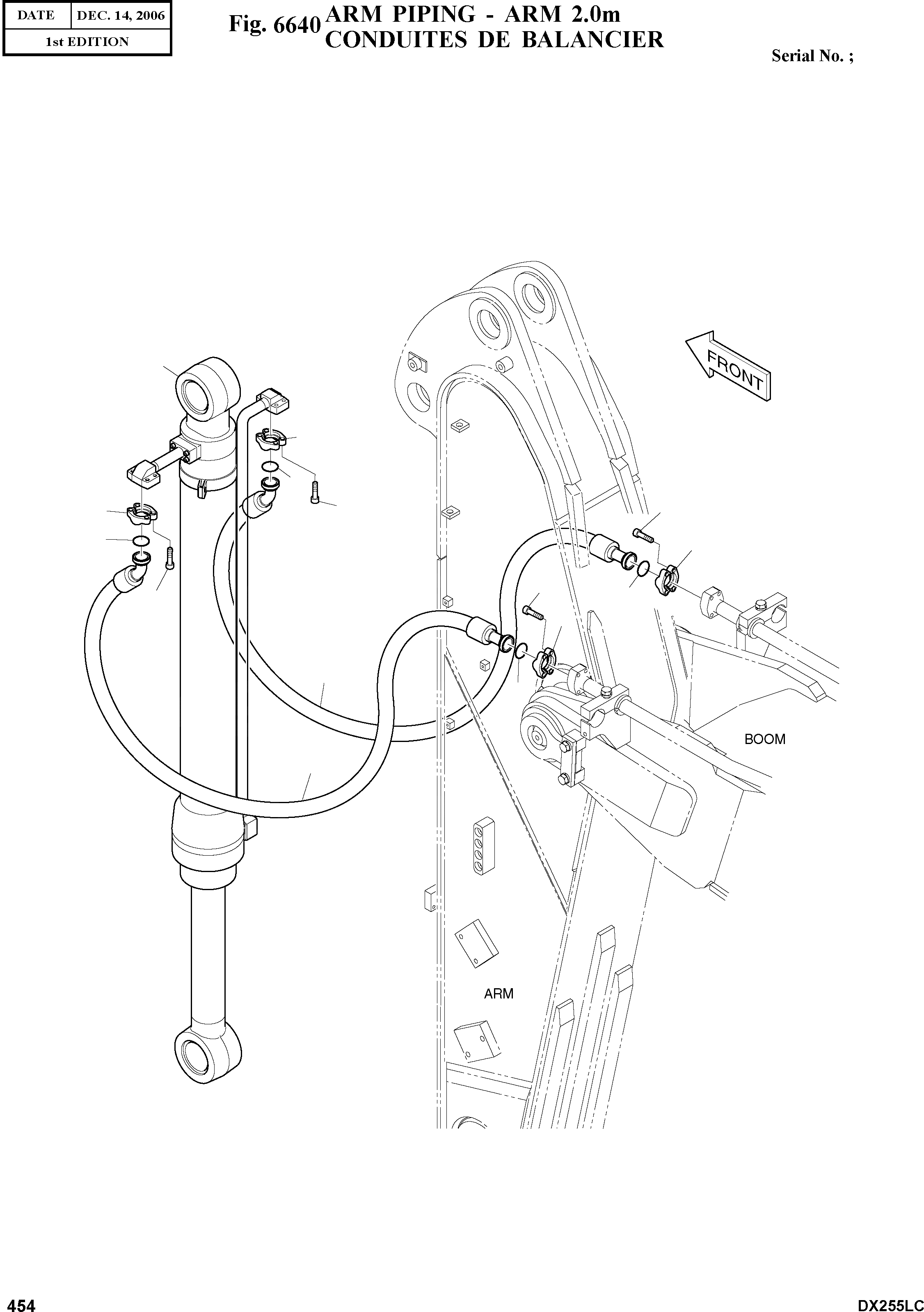 | DATE | DEC. 14, 2006 |
|---|---|
| 1st EDITION | |

Fig. 6640 ARM PIPING - ARM 2.0m
CONDUITES DE BALANCIER

Serial No. ;

FRONT

BOOM

ARM

454

DX255LC