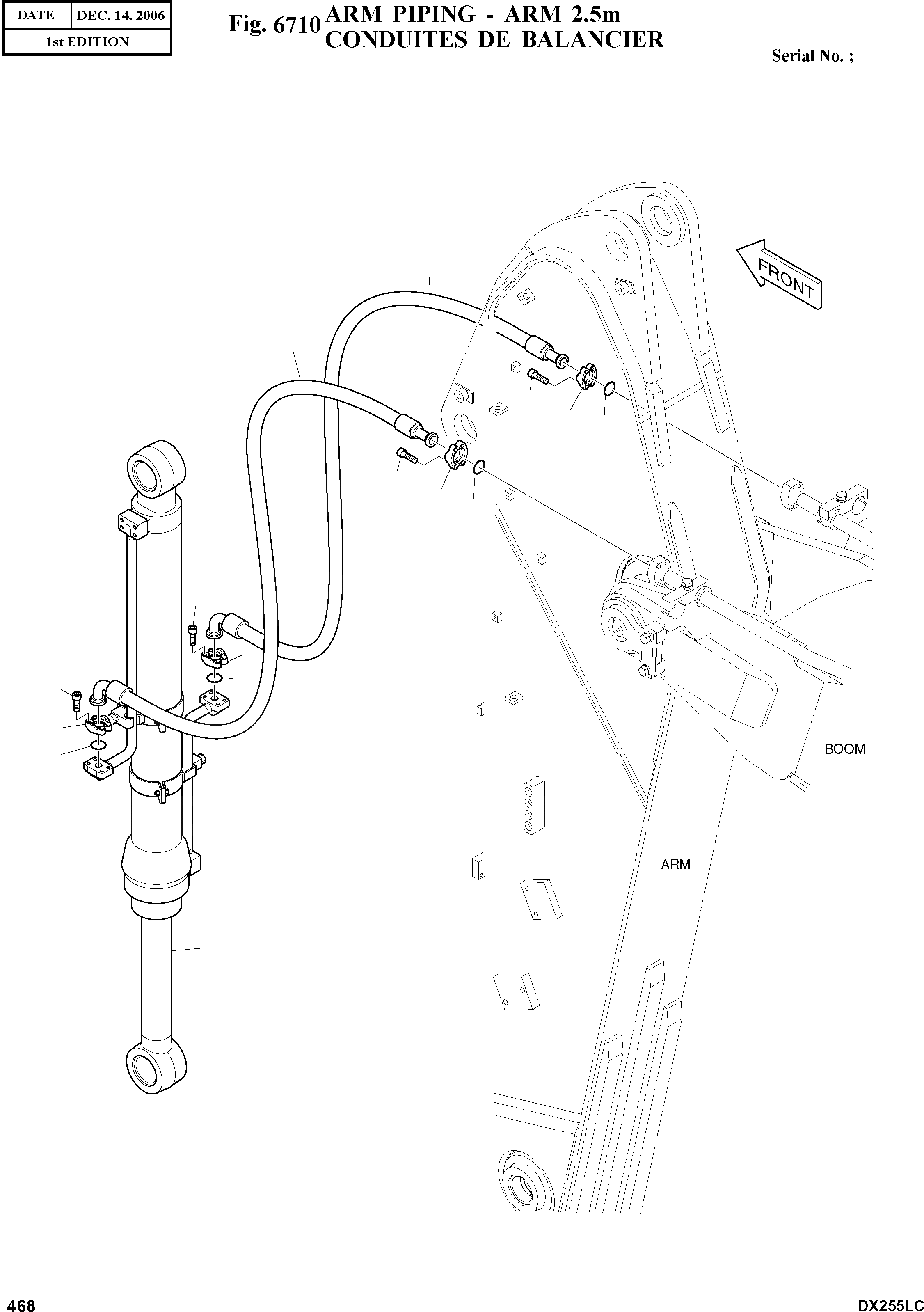 | DATE | DEC. 14, 2006 |
|---|---|
| 1st EDITION | |

Fig. 6710 ARM PIPING - ARM 2.5m
CONDUITES DE BALANCIER

Serial No. ;

FRONT

BOOM

ARM

468

DX255LC