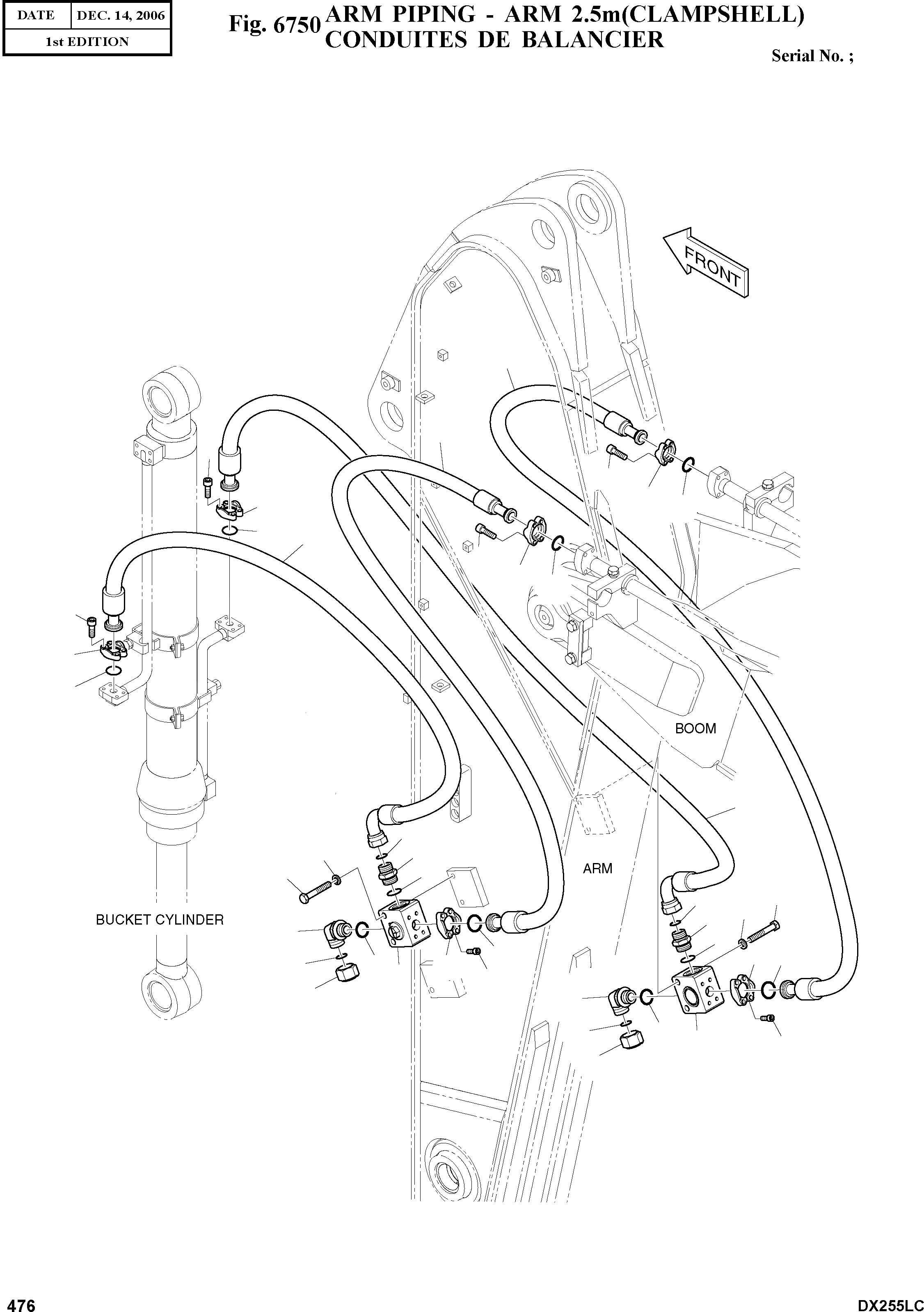 | DATE | DEC. 14, 2006 |
|---|---|
| 1st EDITION | |

Fig. 6750 ARM PIPING - ARM 2.5m(CLAMPSHELL)
CONDUITES DE BALANCIER

Serial No. ;

FRONT

BOOM

ARM

BUCKET CYLINDER

476

DX255LC