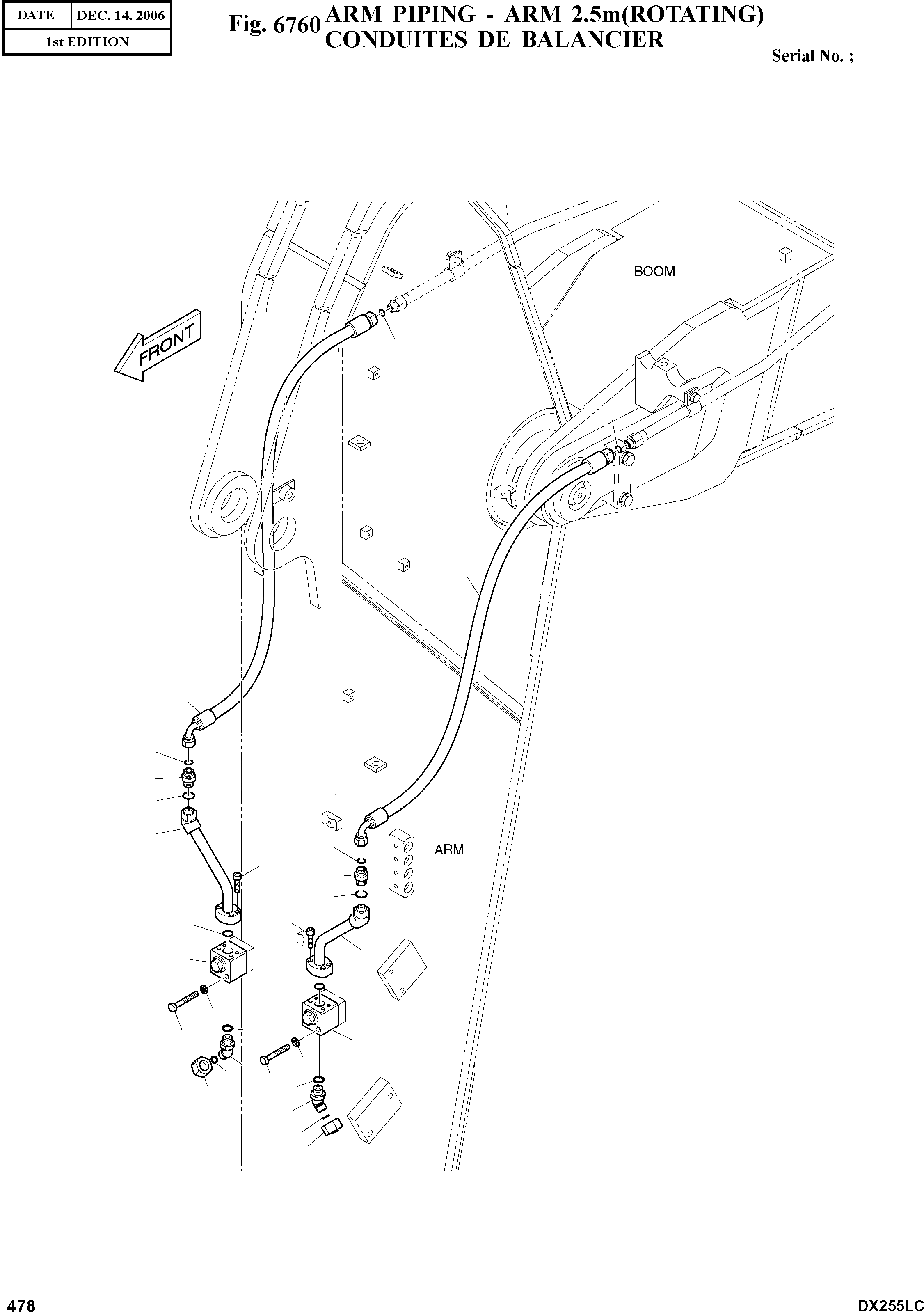 | DATE | DEC. 14, 2006 |
|---|---|
| 1st EDITION | |

Fig. 6760 ARM PIPING - ARM 2.5m(ROTATING)
CONDUITES DE BALANCIER

Serial No. ;

BOOM

FRONT

ARM

478

DX255LC