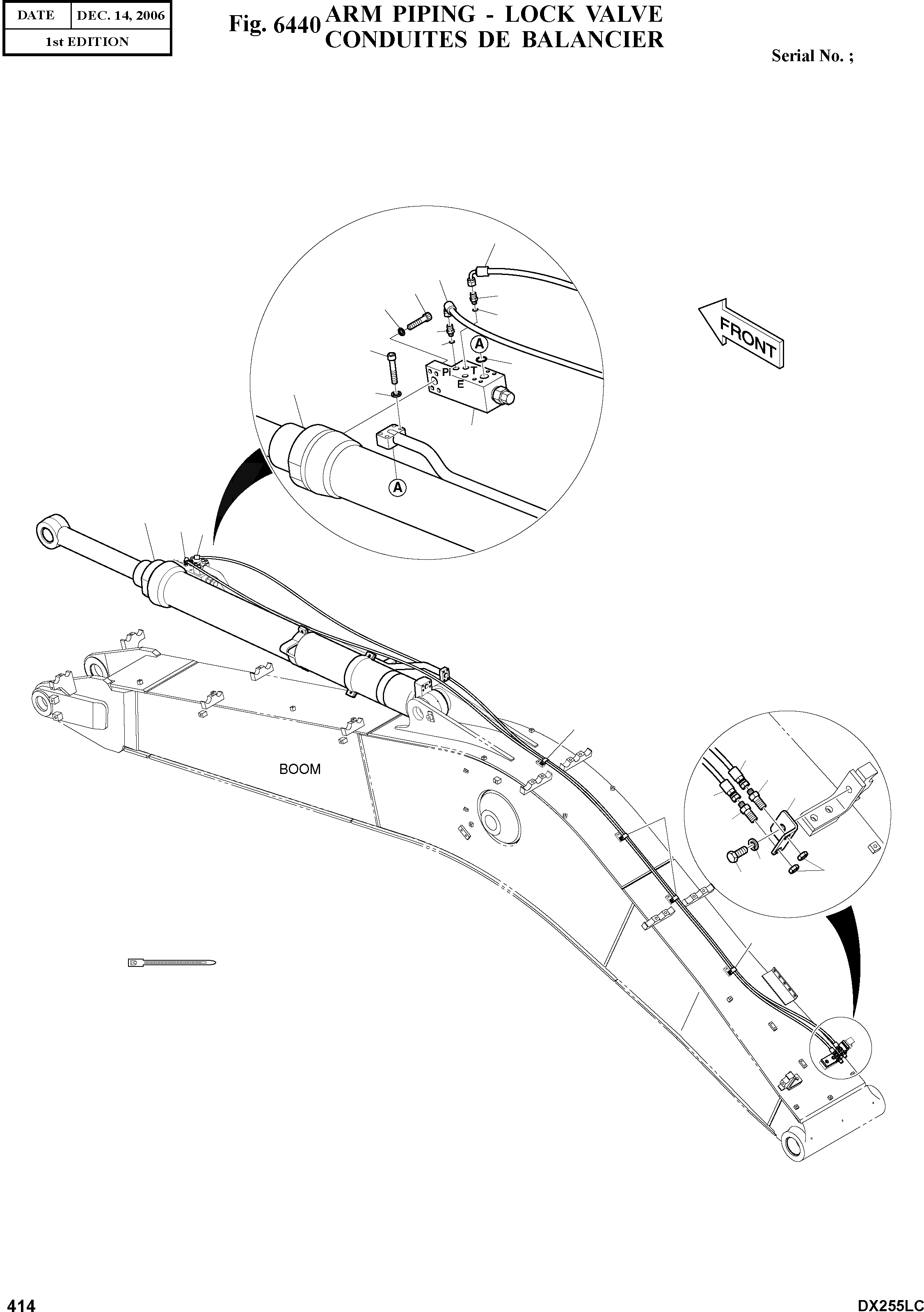 | DATE | DEC. 14, 2006 |
|---|---|
| 1st EDITION | |

Fig. 6440 ARM PIPING - LOCK VALVE
CONDUITES DE BALANCIER

Serial No. ;

FRONT

A

Pi T
E

A

BOOM

414

DX255LC