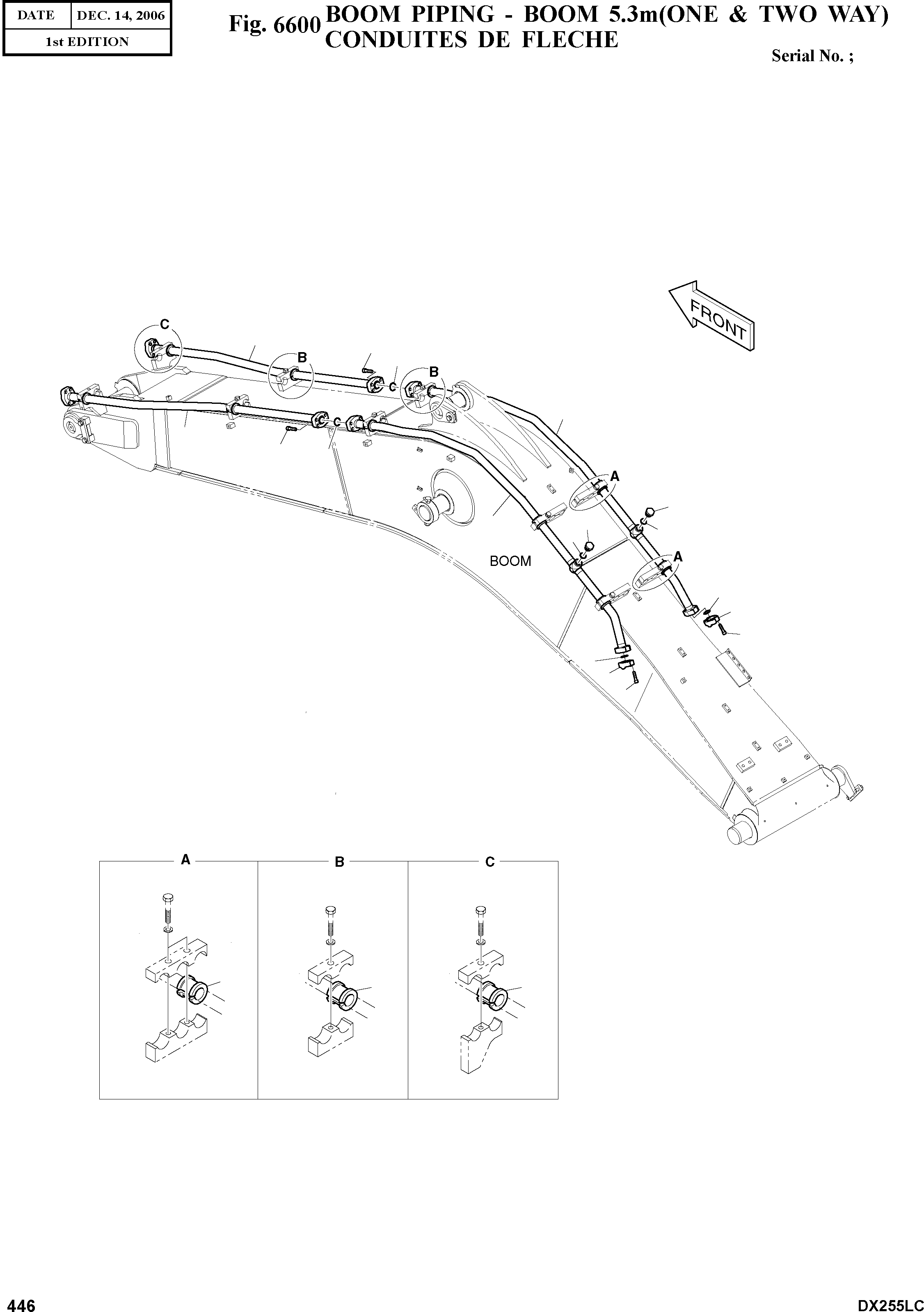 | DATE | DEC. 14, 2006 |
|---|---|
| 1st EDITION | |

Fig. 6600 BOOM PIPING - BOOM 5.3m(ONE & TWO WAY)
CONDUITES DE FLECHE

Serial No. ;

FRONT

C

B

B

A

A

BOOM

A

B

C

446

DX255LC