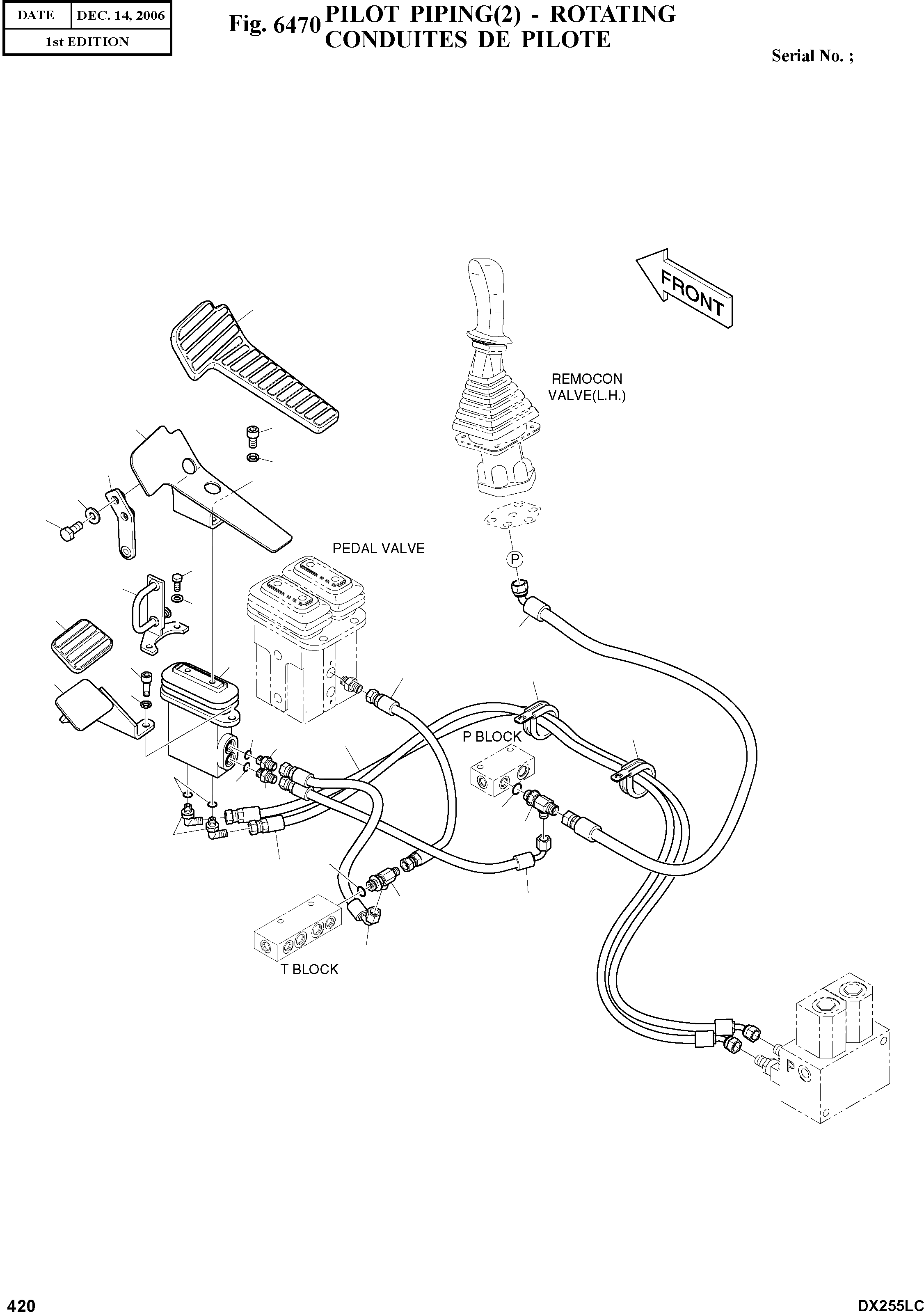 | DATE | DEC. 14, 2006 |
|---|---|
| 1st EDITION | |

Fig. 6470 PILOT PIPING(2) - ROTATING
CONDUITES DE PILOTE

Serial No. ;

FRONT

REMOCON VALVE(L.H.)

PEDAL VALVE

P

P BLOCK

T BLOCK

P

420

DX255LC