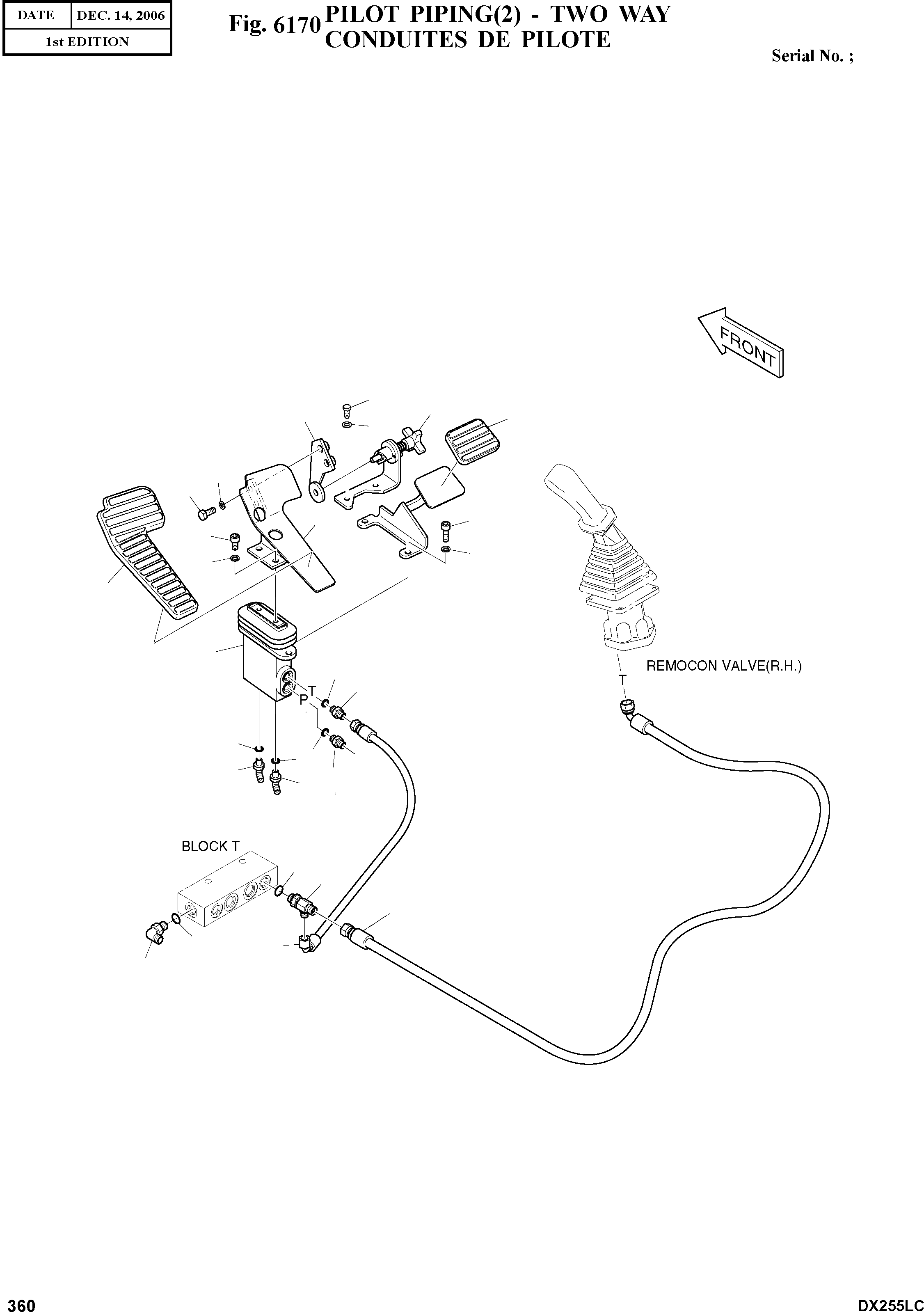 | DATE | DEC. 14, 2006 |
|---|---|
| 1st EDITION | |

Fig. 6170 PILOT PIPING(2) - TWO WAY
CONDUITES DE PILOTE

Serial No. ;

FRONT

REMOCON VALVE(R.H.)

T

T

P

BLOCK T

360

DX255LC