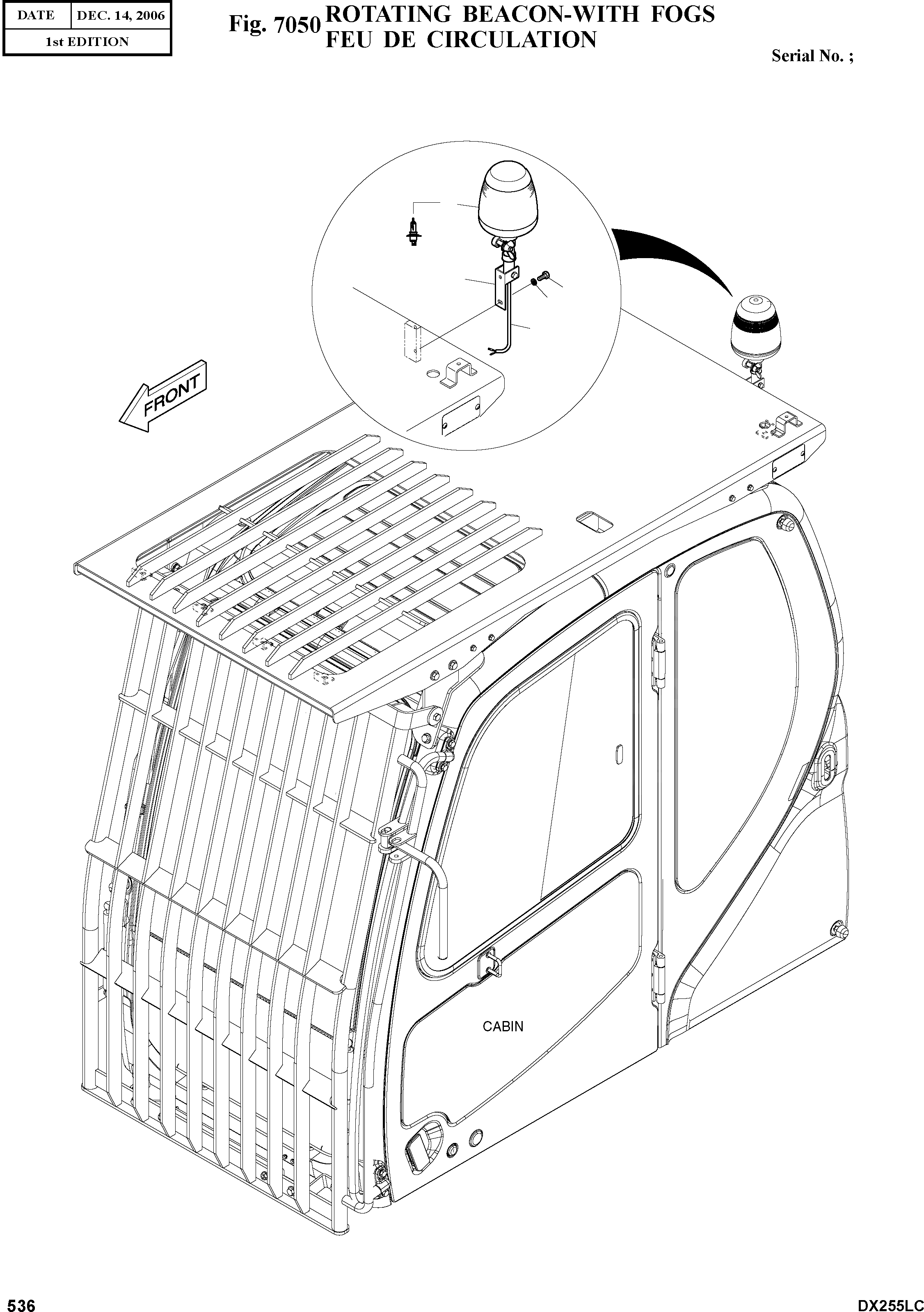 | DATE | DEC. 14, 2006 |
|---|---|
| 1st EDITION | |

Fig. 7050 ROTATING BEACON-WITH FOGS
FEU DE CIRCULATION

Serial No. ;

FRONT

CABIN

536

DX255LC