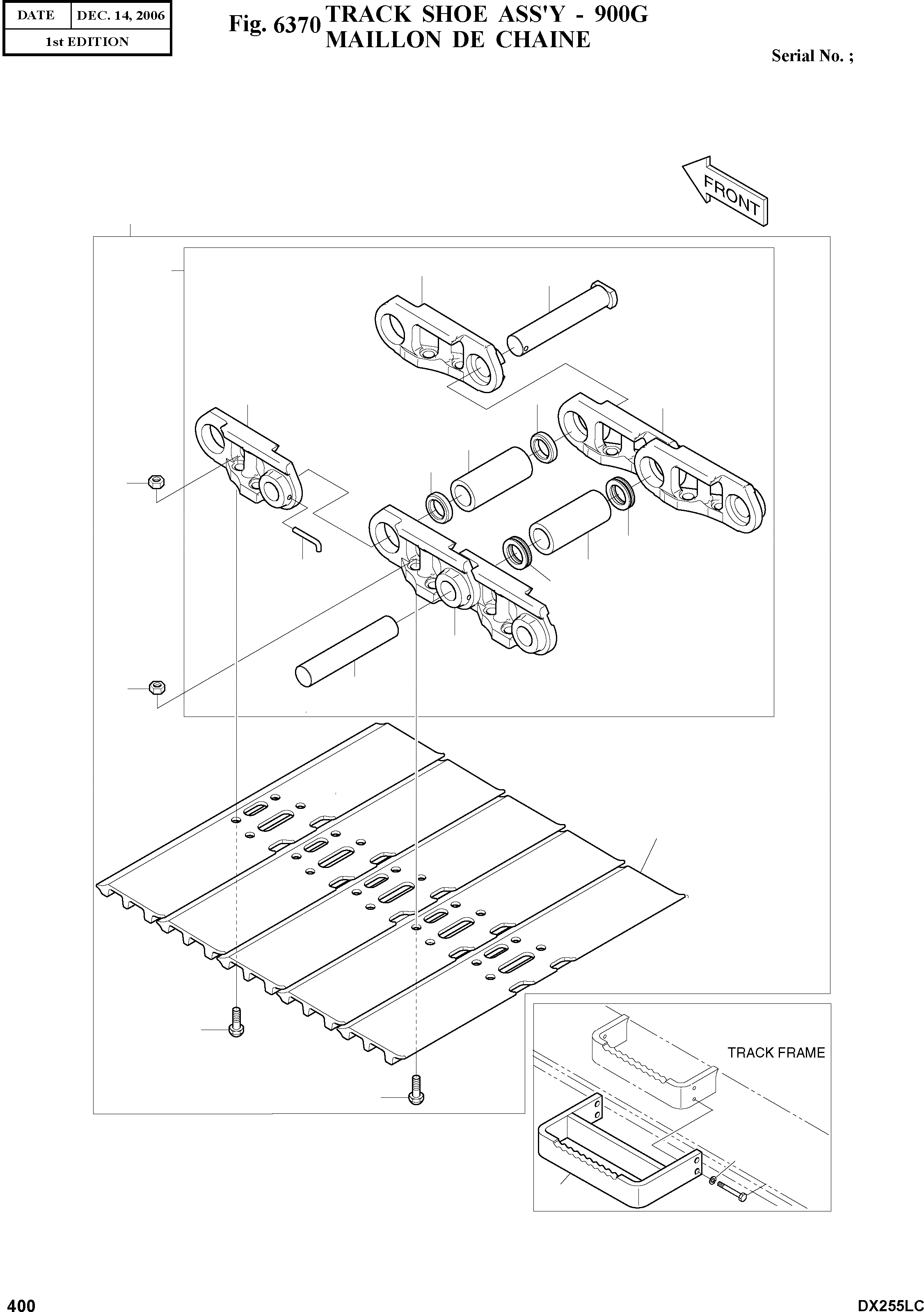 | DATE | DEC. 14, 2006 |
|---|---|
| 1st EDITION | |

Fig. 6370 TRACK SHOE ASS'Y - 900G
MAILLON DE CHAINE

Serial No. ;

FRONT

TRACK FRAME

400

DX255LC