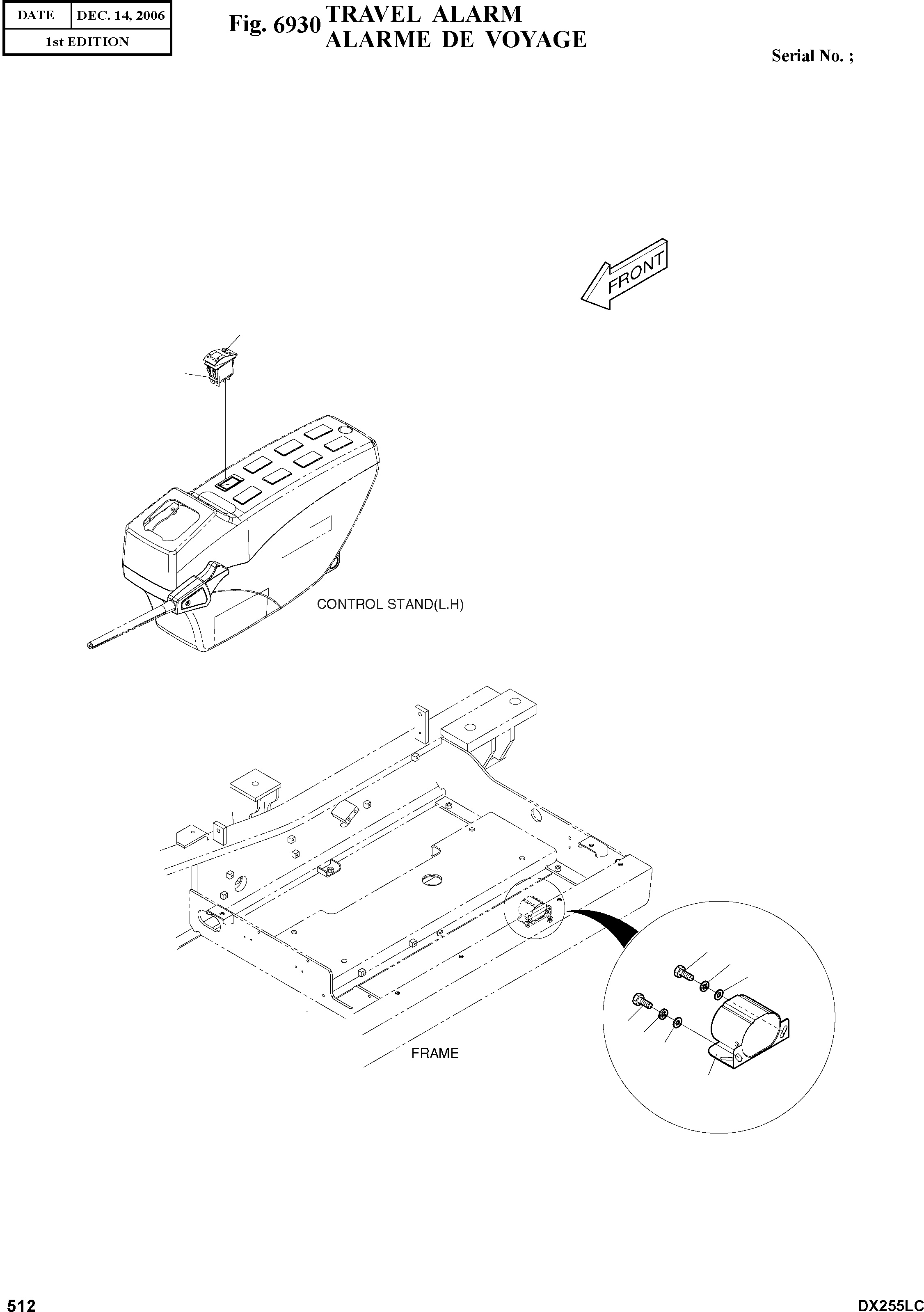 | DATE | DEC. 14, 2006 |
|---|---|
| 1st EDITION | |

Fig. 6930 TRAVEL ALARM
ALARME DE VOYAGE

Serial No. ;

FRONT

CONTROL STAND(L.H)

FRAME

512

DX255LC