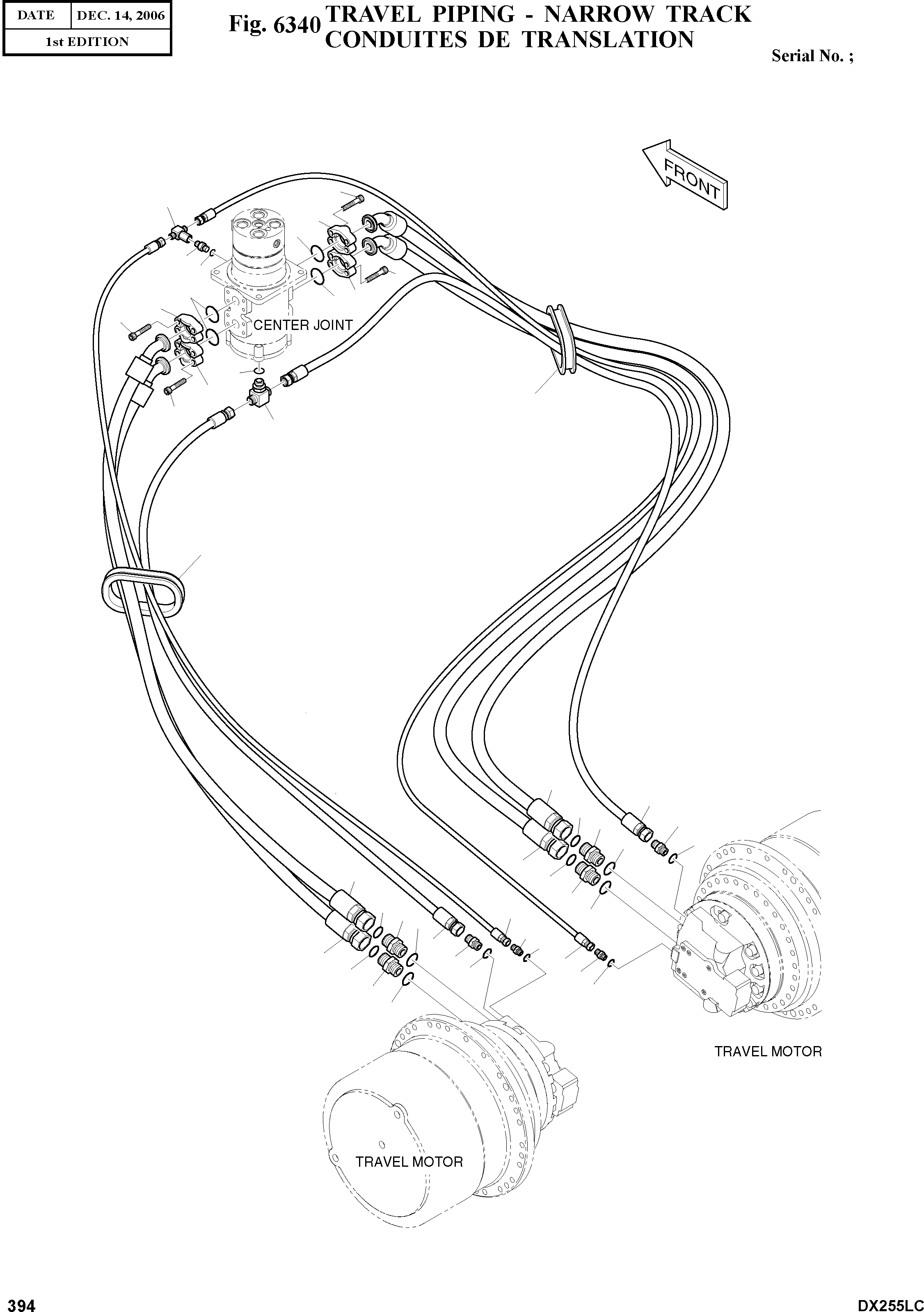 | DATE | DEC. 14, 2006 |
|---|---|
| 1st EDITION | |

Fig. 6340 TRAVEL PIPING - NARROW TRACK
CONDUITES DE TRANSLATION

Serial No. ;

FRONT

CENTER JOINT

TRAVEL MOTOR

TRAVEL MOTOR

394

DX255LC