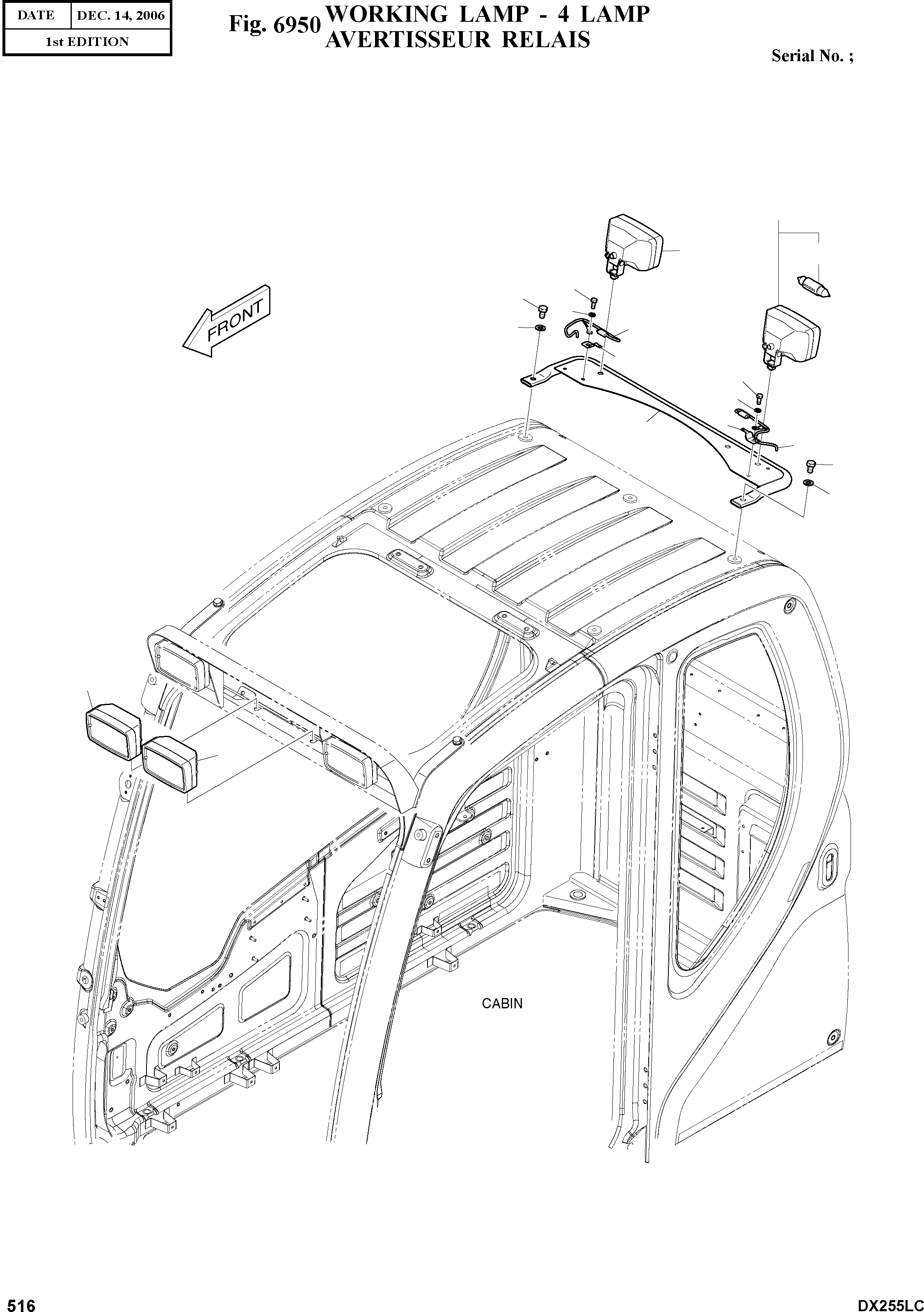 | DATE | DEC. 14, 2006 |
|---|---|
| 1st EDITION | |

Fig. 6950 WORKING LAMP - 4 LAMP
AVERTISSEUR RELAIS

Serial No. ;

FRONT

CABIN

516

DX255LC