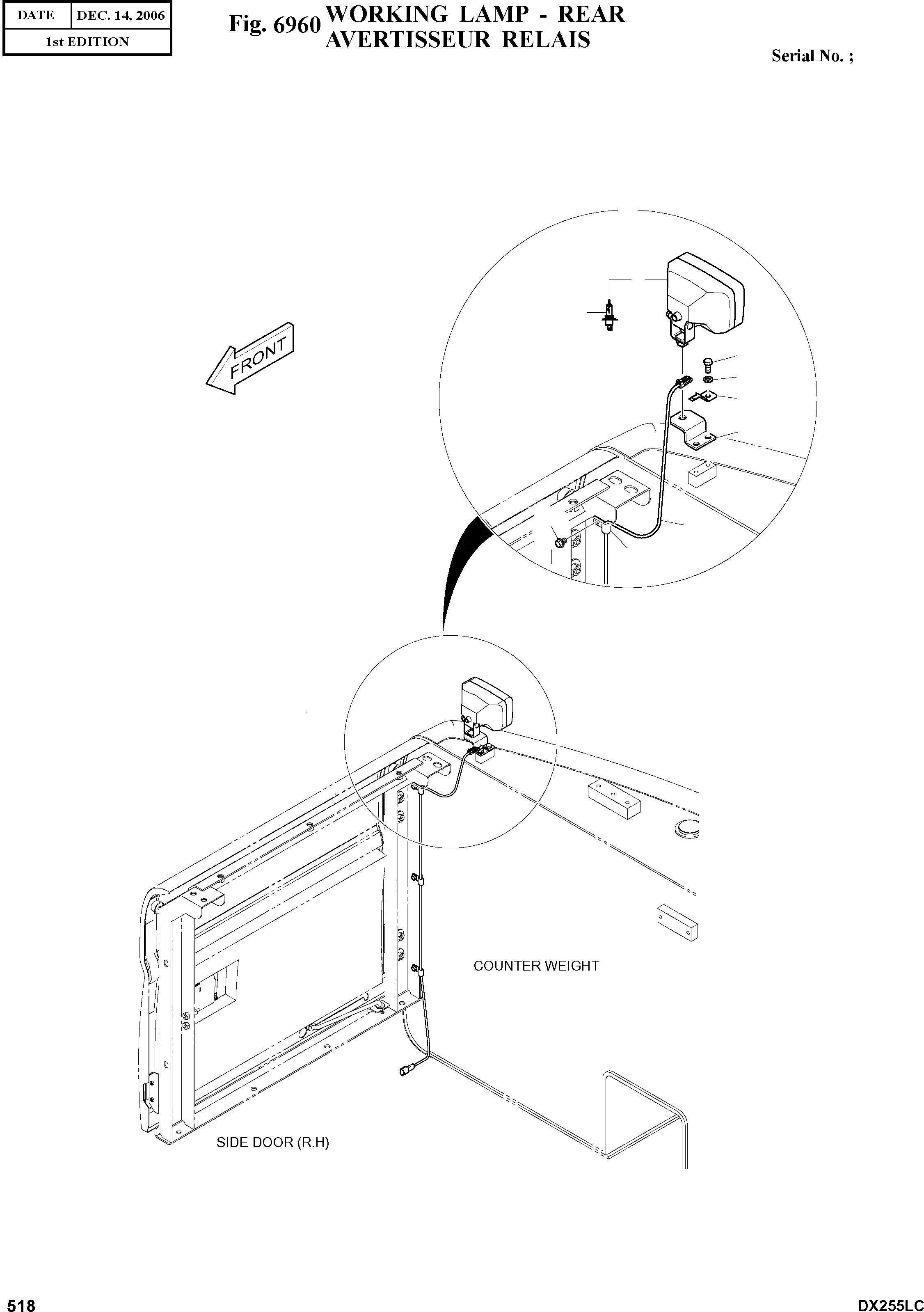 | DATE | DEC. 14, 2006 |
|---|---|
| 1st EDITION | |

Fig. 6960 WORKING LAMP - REAR
AVERTISSEUR RELAIS

Serial No. ;

FRONT

COUNTER WEIGHT

SIDE DOOR (R.H)

518

DX255LC