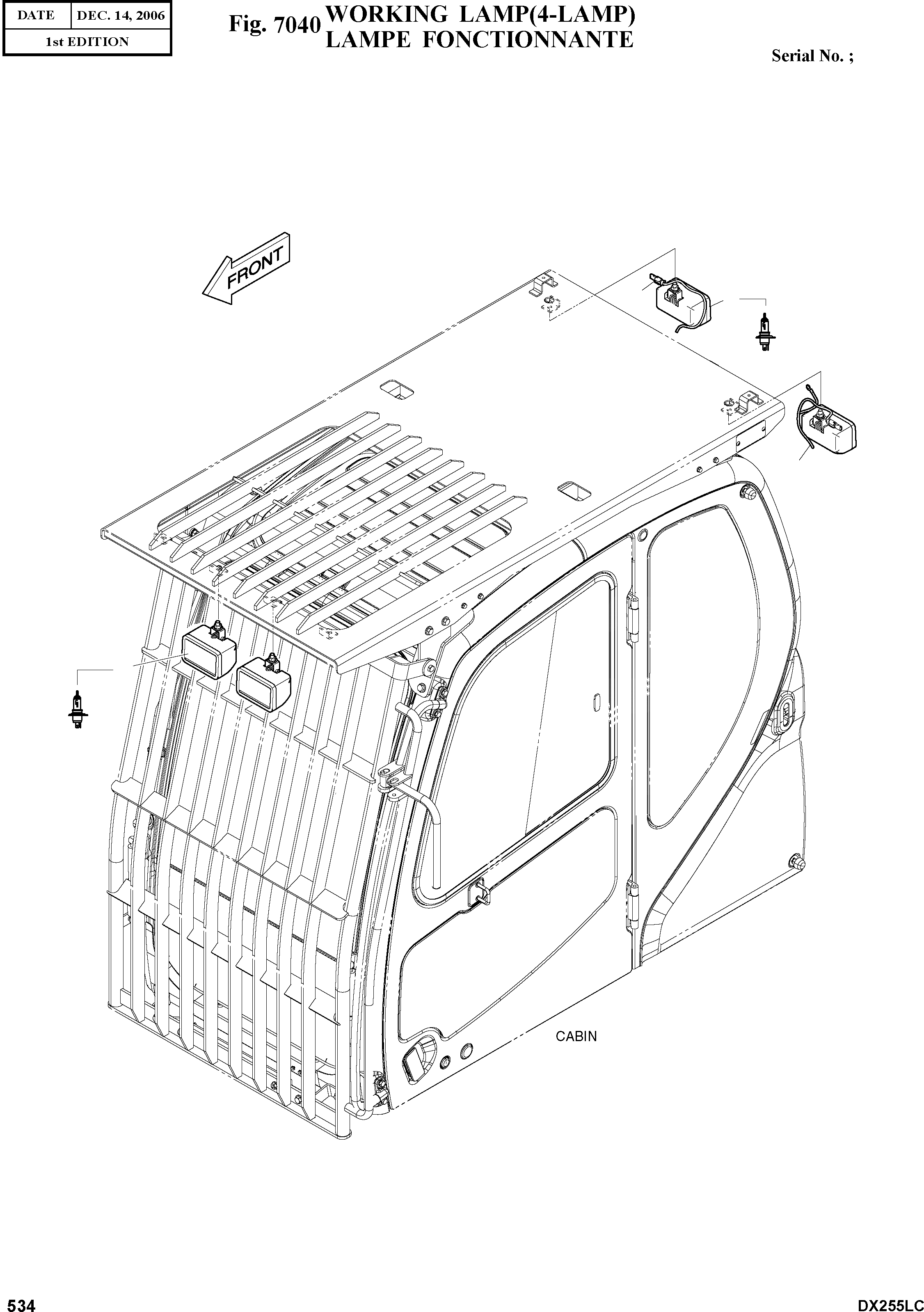 | DATE | DEC. 14, 2006 |
|---|---|
| 1st EDITION | |

Fig. 7040 WORKING LAMP(4-LAMP)
LAMPE FONCTIONNANTE

Serial No. ;

FRONT

CABIN

534

DX255LC