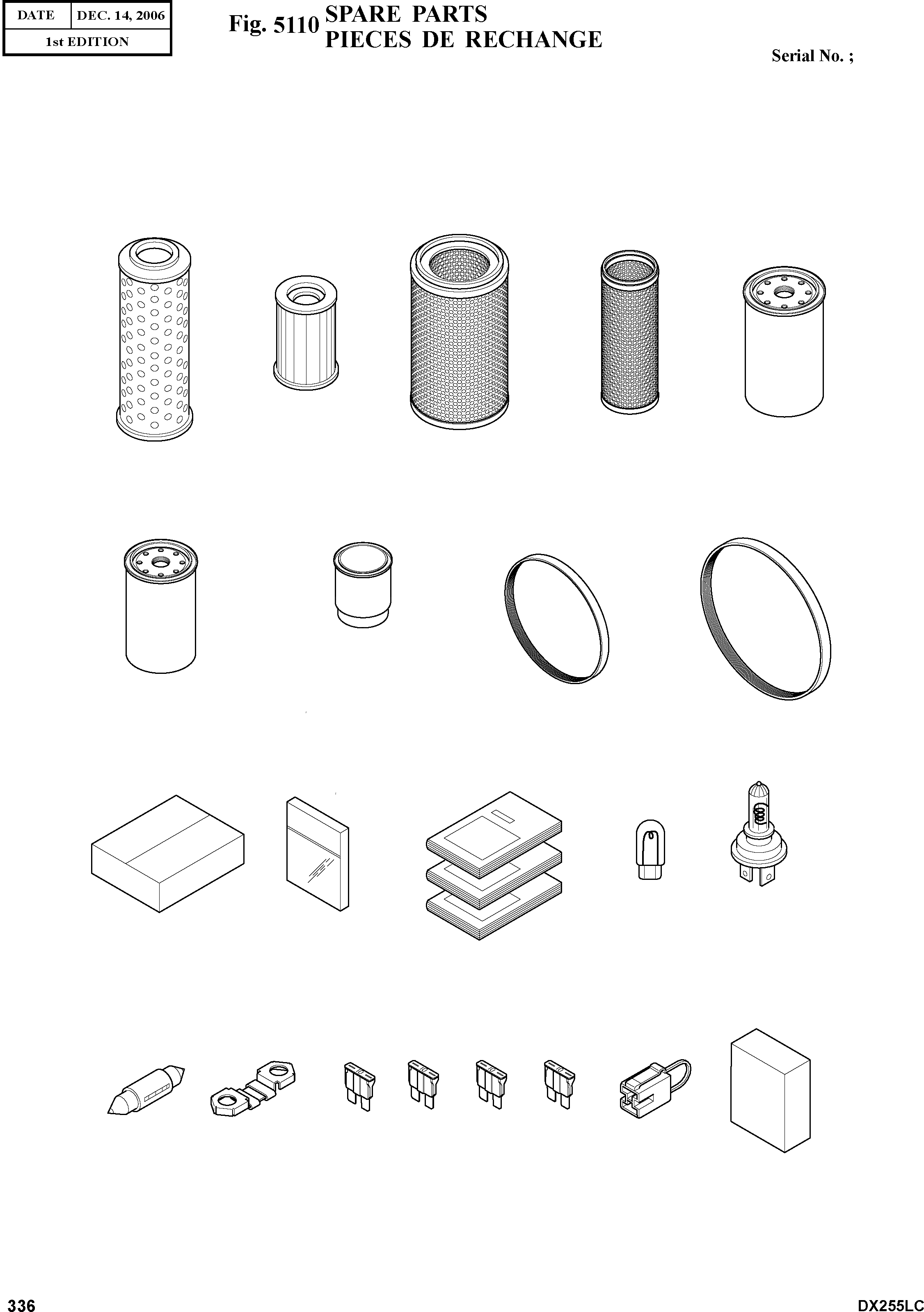 | DATE | DEC. 14, 2006 |
|---|---|
| 1st EDITION | |

Fig. 5110 SPARE PARTS
PIECES DE RECHANGE

Serial No. ;

336

DX255LC