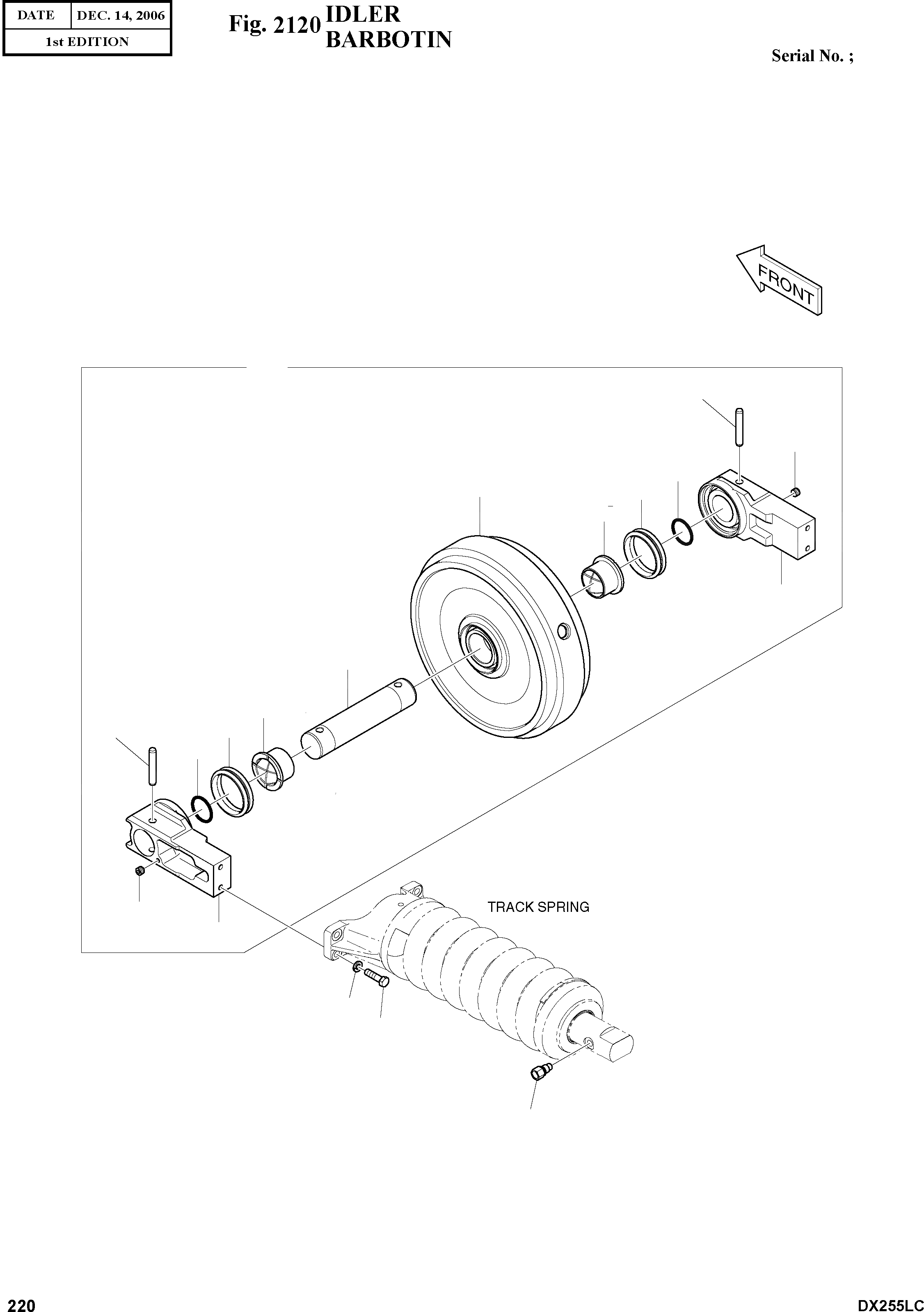 | DATE | DEC. 14, 2006 |
|---|---|
| 1st EDITION | |

Fig. 2120 IDLER
BARBOTIN

Serial No. ;

FRONT

TRACK SPRING

220

DX255LC