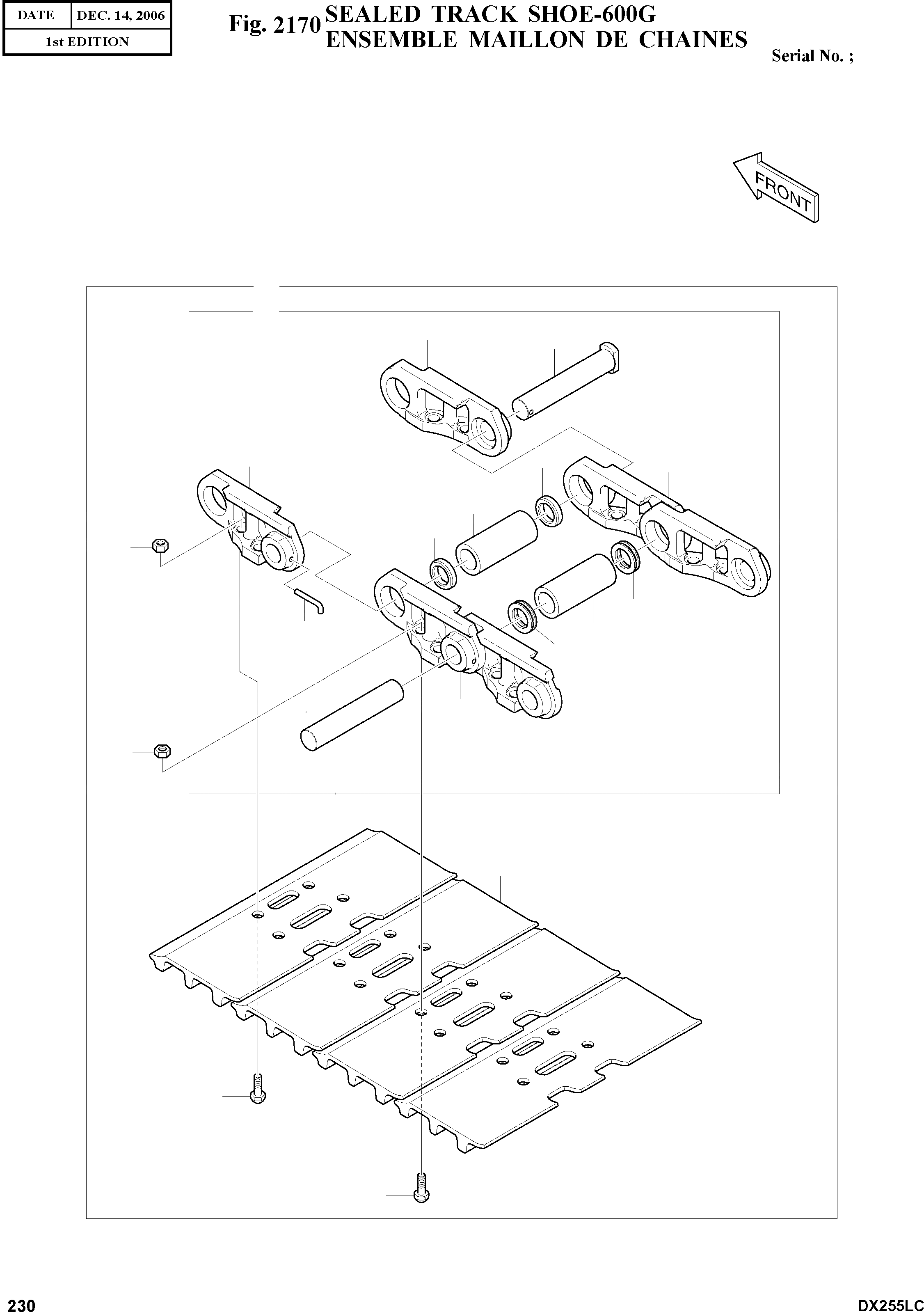 | DATE | DEC. 14, 2006 |
|---|---|
| 1st EDITION | |

Fig. 2170 SEALED TRACK SHOE-600G
ENSEMBLE MAILLON DE CHAINES

Serial No. ;

FRONT

230

DX255LC