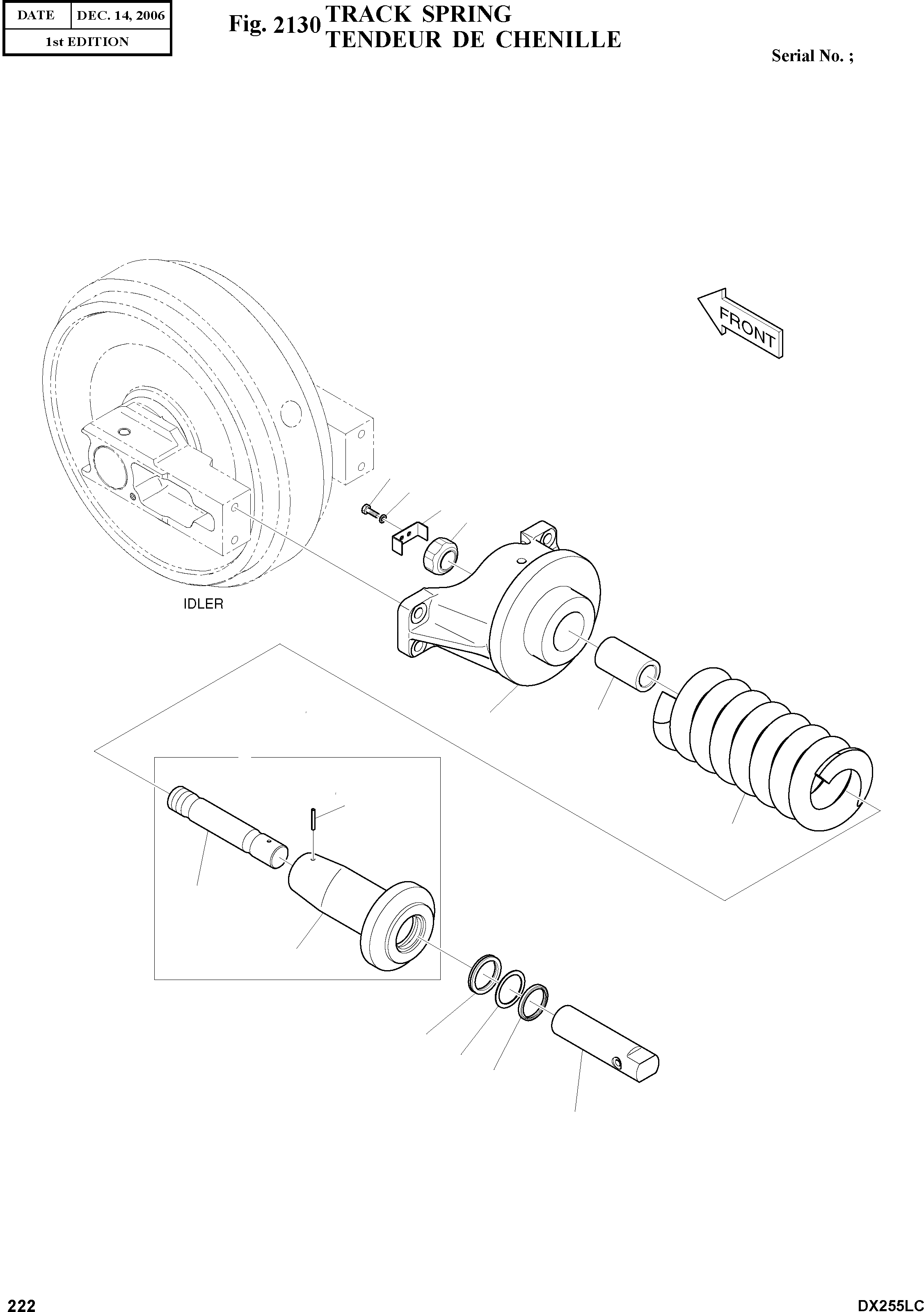 | DATE | DEC. 14, 2006 |
|---|---|
| 1st EDITION | |

Fig. 2130 TRACK SPRING
TENDEUR DE CHENILLE

Serial No. ;

FRONT

IDLER

222

DX255LC