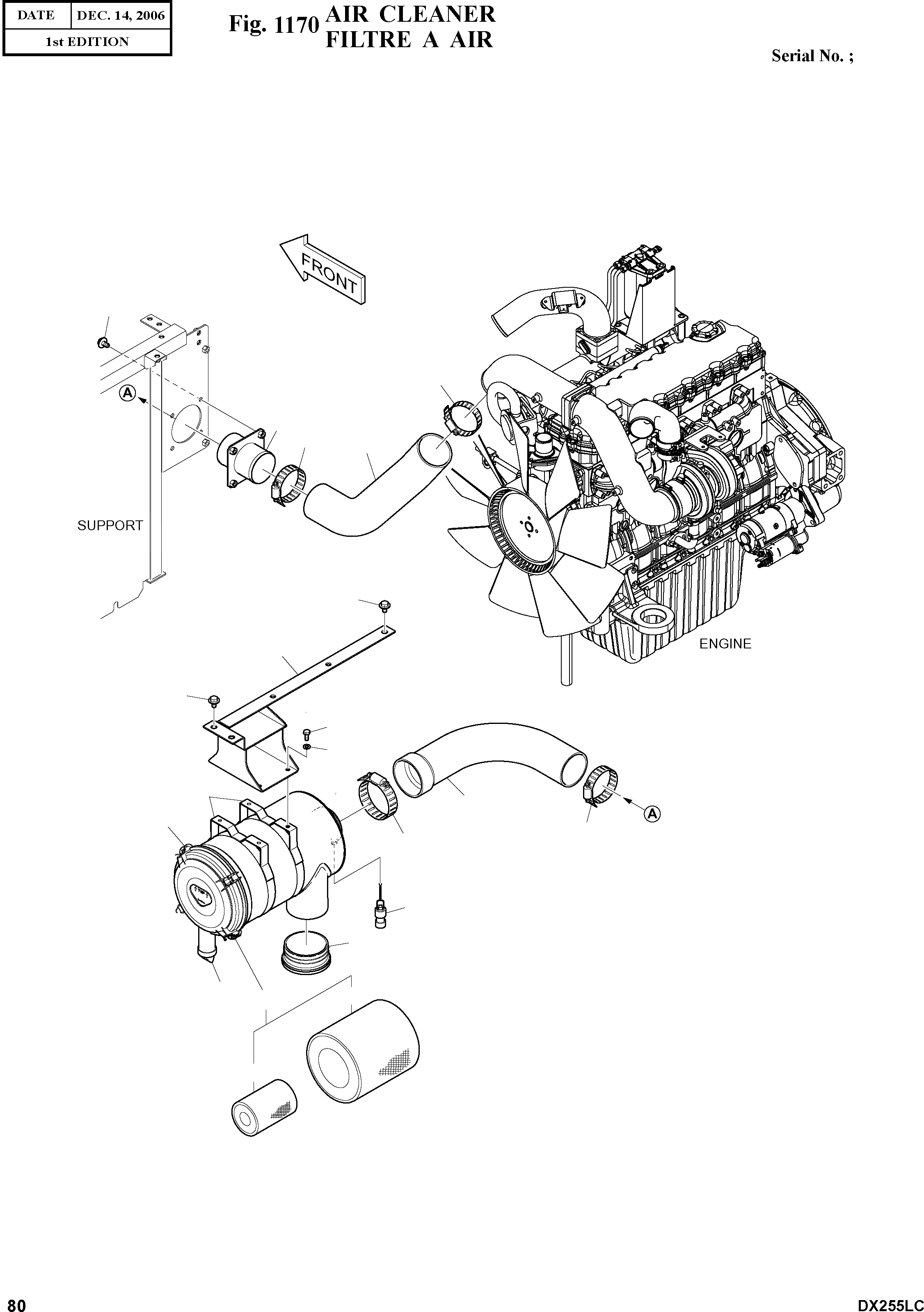 | DATE | DEC. 14, 2006 |
|---|---|
| 1st EDITION | |

Fig. 1170 AIR CLEANER
FILTRE A AIR

Serial No. ;

FRONT

A

SUPPORT

ENGINE

A

80

DX255LC