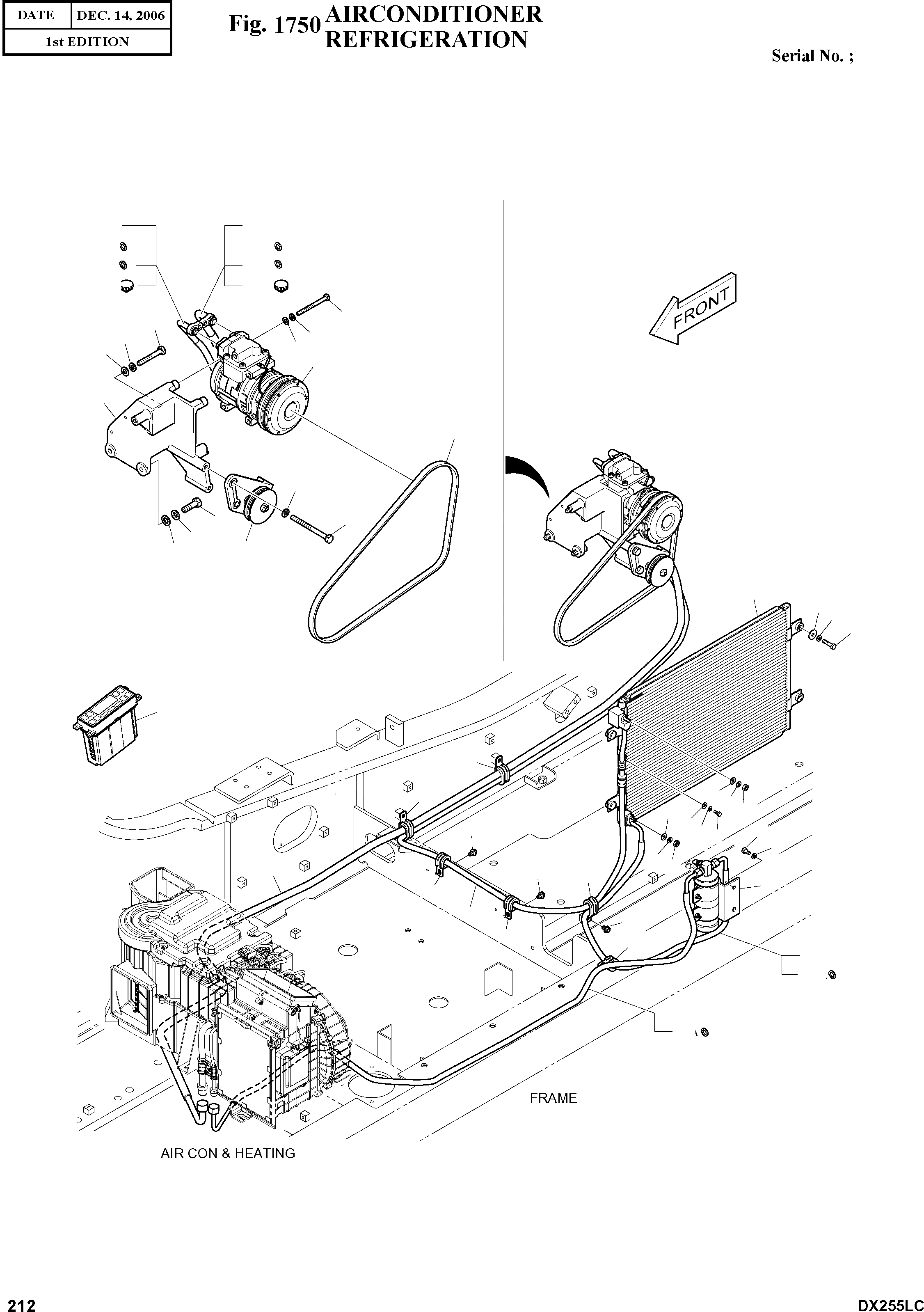 | DATE | DEC. 14, 2006 |
|---|---|
| 1st EDITION | |

Fig. 1750 AIRCONDITIONER REFRIGERATION

Serial No. ;

FRONT

FRAME

AIR CON & HEATING

212

DX255LC