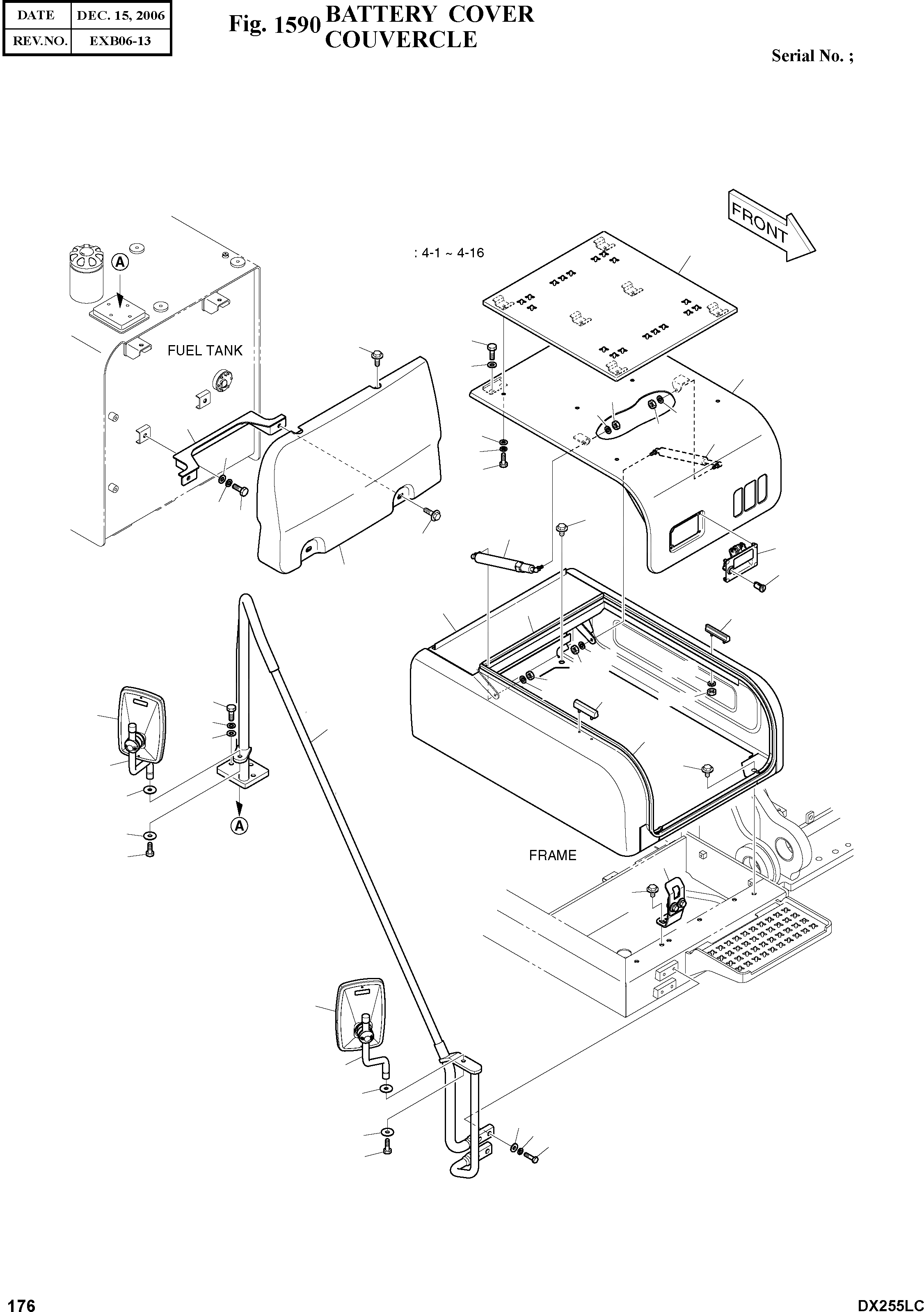 | DATE | DEC. 15, 2006 |
|---|---|
| REV.NO. | EXB06-13 |

Fig. 1590 BATTERY COVER COUVERCLE

Serial No. ;

FRONT

: 4-1 ~ 4-16

A

FUEL TANK

A

FRAME

176

DX255LC