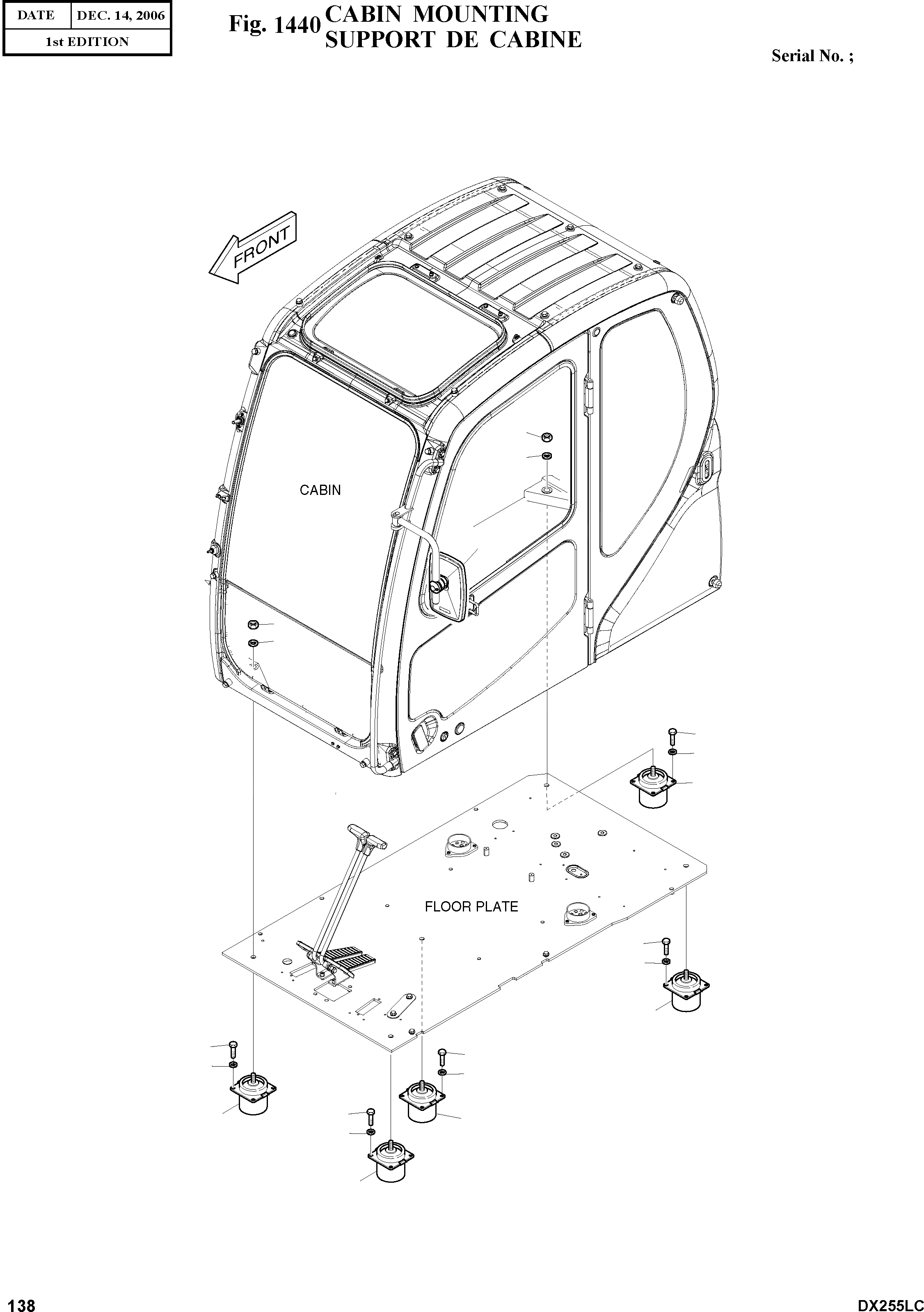 | DATE | DEC. 14, 2006 |
|---|---|
| 1st EDITION | |

Fig. 1440 CABIN MOUNTING
SUPPORT DE CABINE

Serial No. ;

FRONT

CABIN

FLOOR PLATE

138

DX255LC