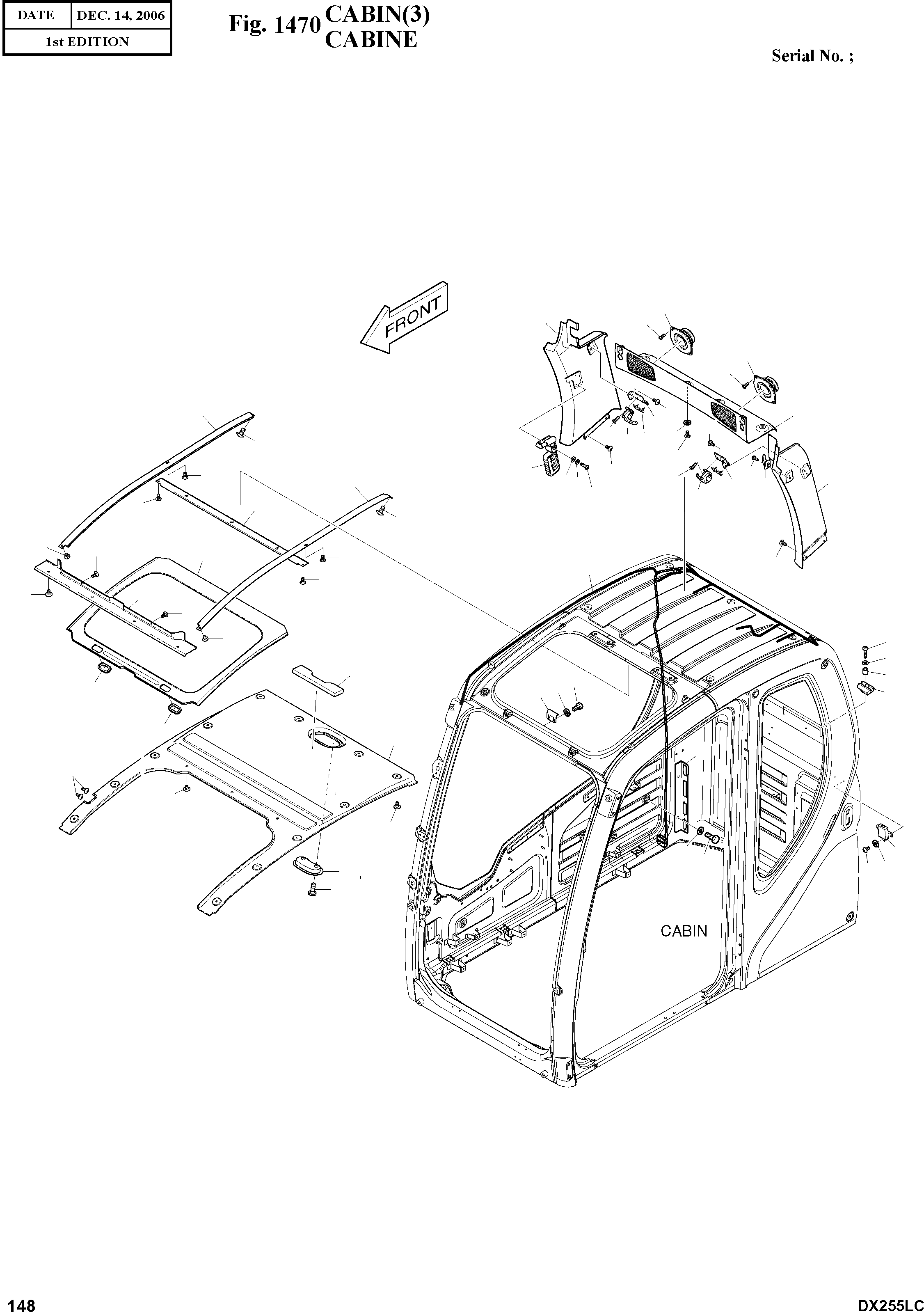 | DATE | DEC. 14, 2006 |
|---|---|
| 1st EDITION | |

Fig. 1470 CABIN(3)
CABINE

Serial No. ;

FRONT

CABIN

148

DX255LC