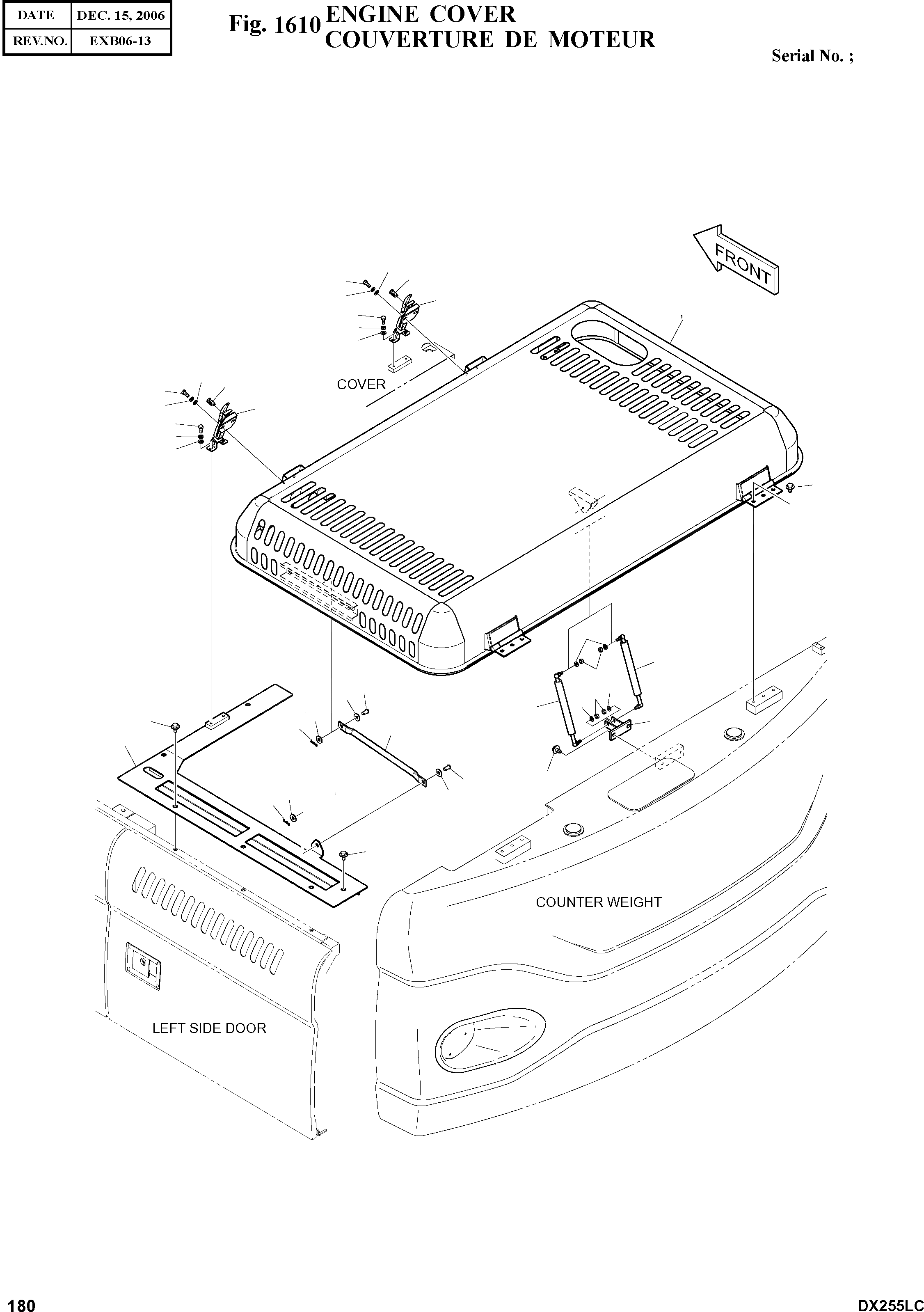 | DATE | DEC. 15, 2006 |
|---|---|
| REV.NO. | EXB06-13 |

Fig. 1610 ENGINE COVER
COUVERTURE DE MOTEUR

Serial No. ;

FRONT

COVER

COUNTER WEIGHT

LEFT SIDE DOOR

180

DX255LC