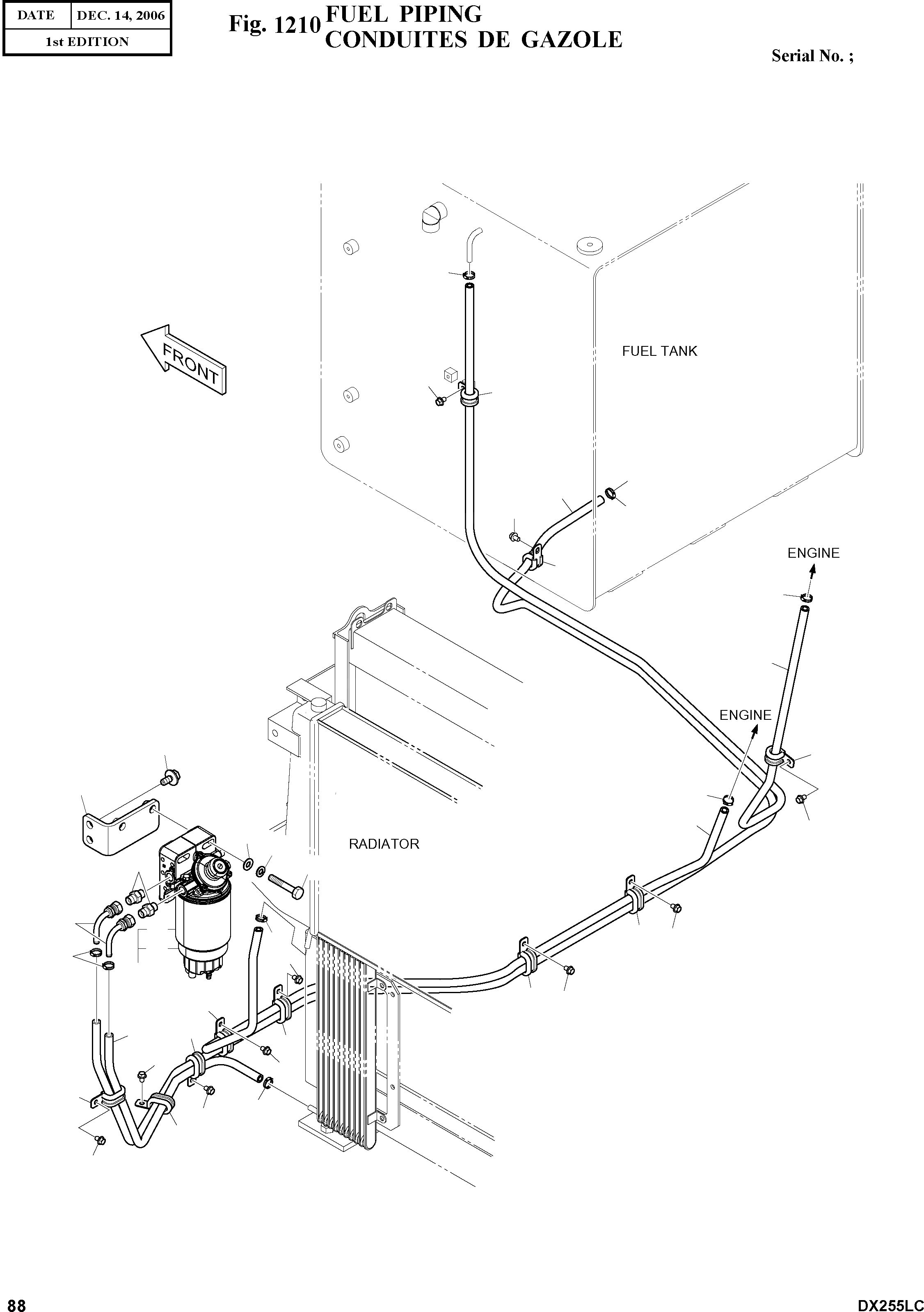 | DATE | DEC. 14, 2006 |
|---|---|
| 1st EDITION | |

Fig. 1210 FUEL PIPING
CONDUITES DE GAZOLE

Serial No. ;

FRONT

FUEL TANK

ENGINE

ENGINE

RADIATOR

88

DX255LC