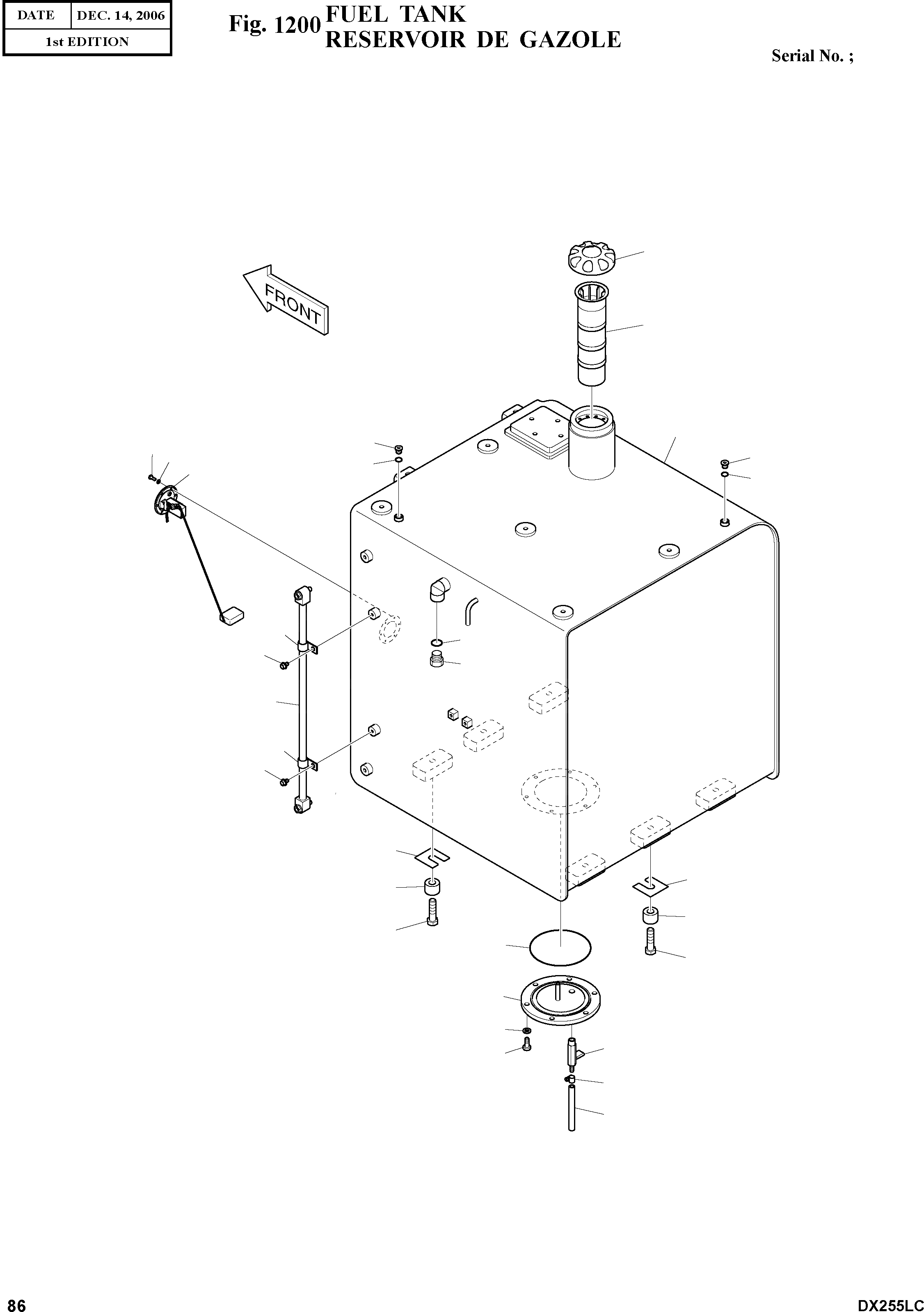 | DATE | DEC. 14, 2006 |
|---|---|
| 1st EDITION | |

Fig. 1200 FUEL TANK
RESERVOIR DE GAZOLE

Serial No. ;

FRONT

86

DX255LC