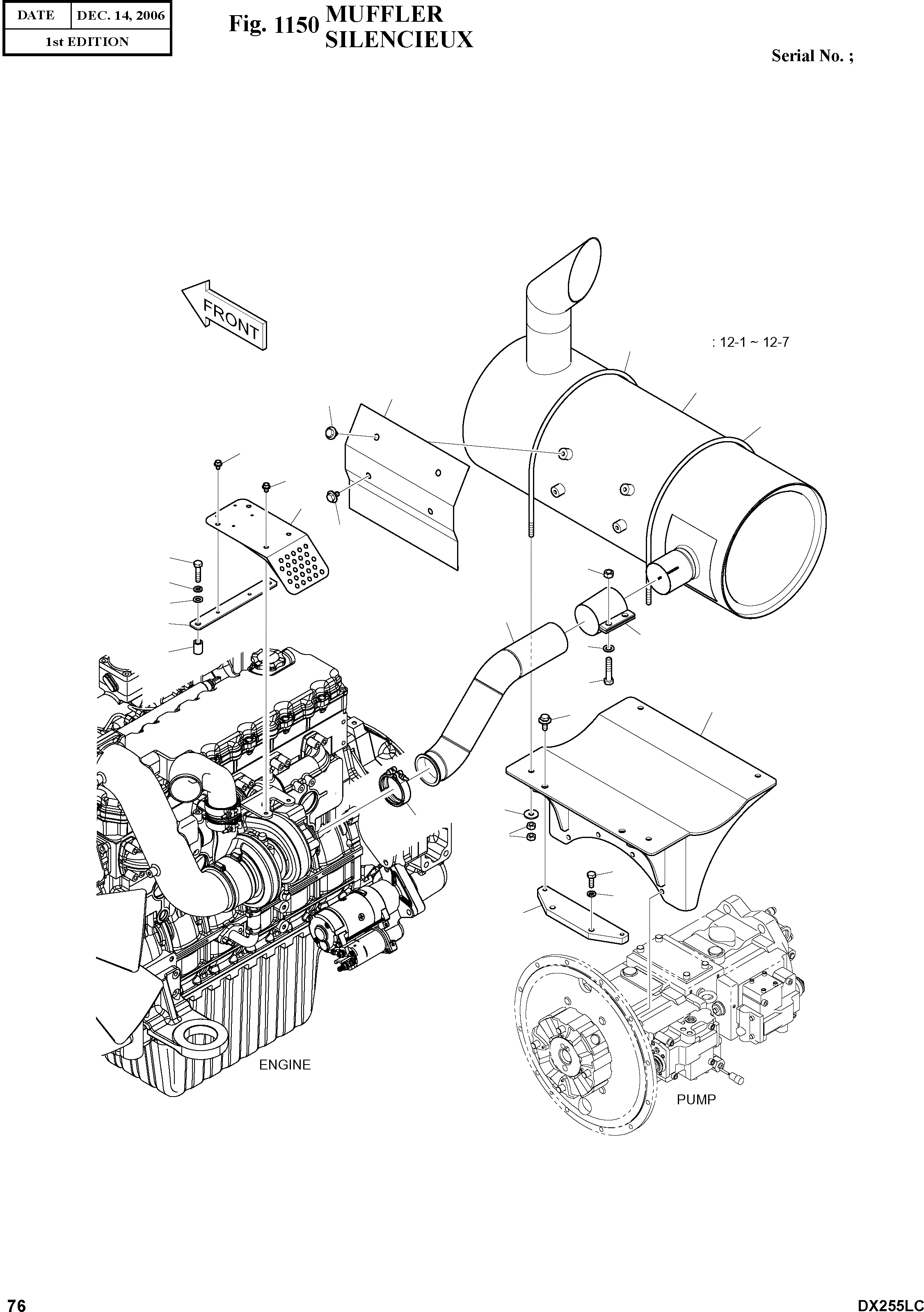 | DATE | DEC. 14, 2006 |
|---|---|
| 1st EDITION | |

Fig. 1150 MUFFLER SILENCIEUX

Serial No. ;

FRONT

: 12-1 ~ 12-7

ENGINE

PUMP

76

DX255LC