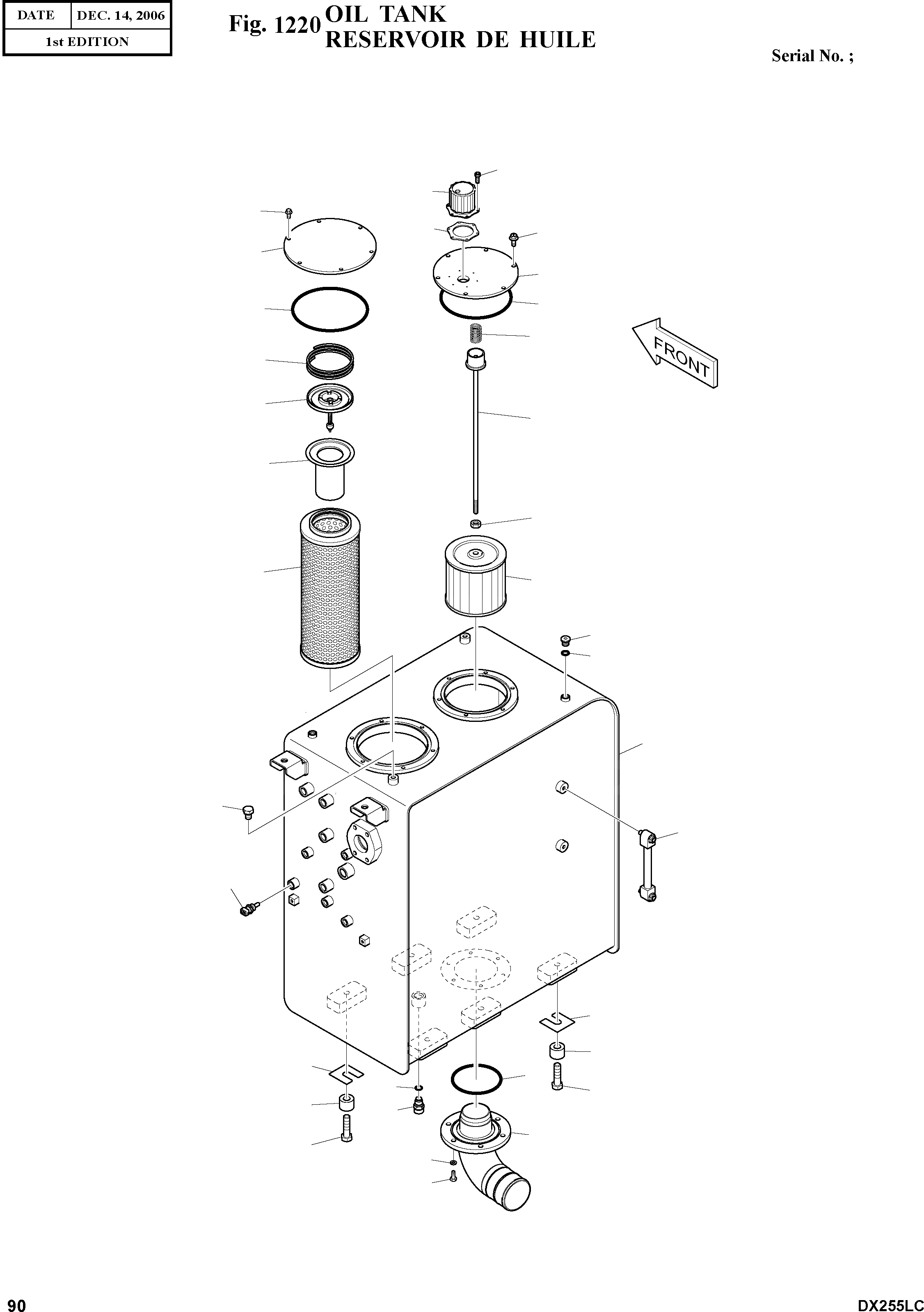 | DATE | DEC. 14, 2006 |
|---|---|
| 1st EDITION | |

Fig. 1220 OIL TANK
RESERVOIR DE HUILE

Serial No. ;

FRONT

90

DX255LC