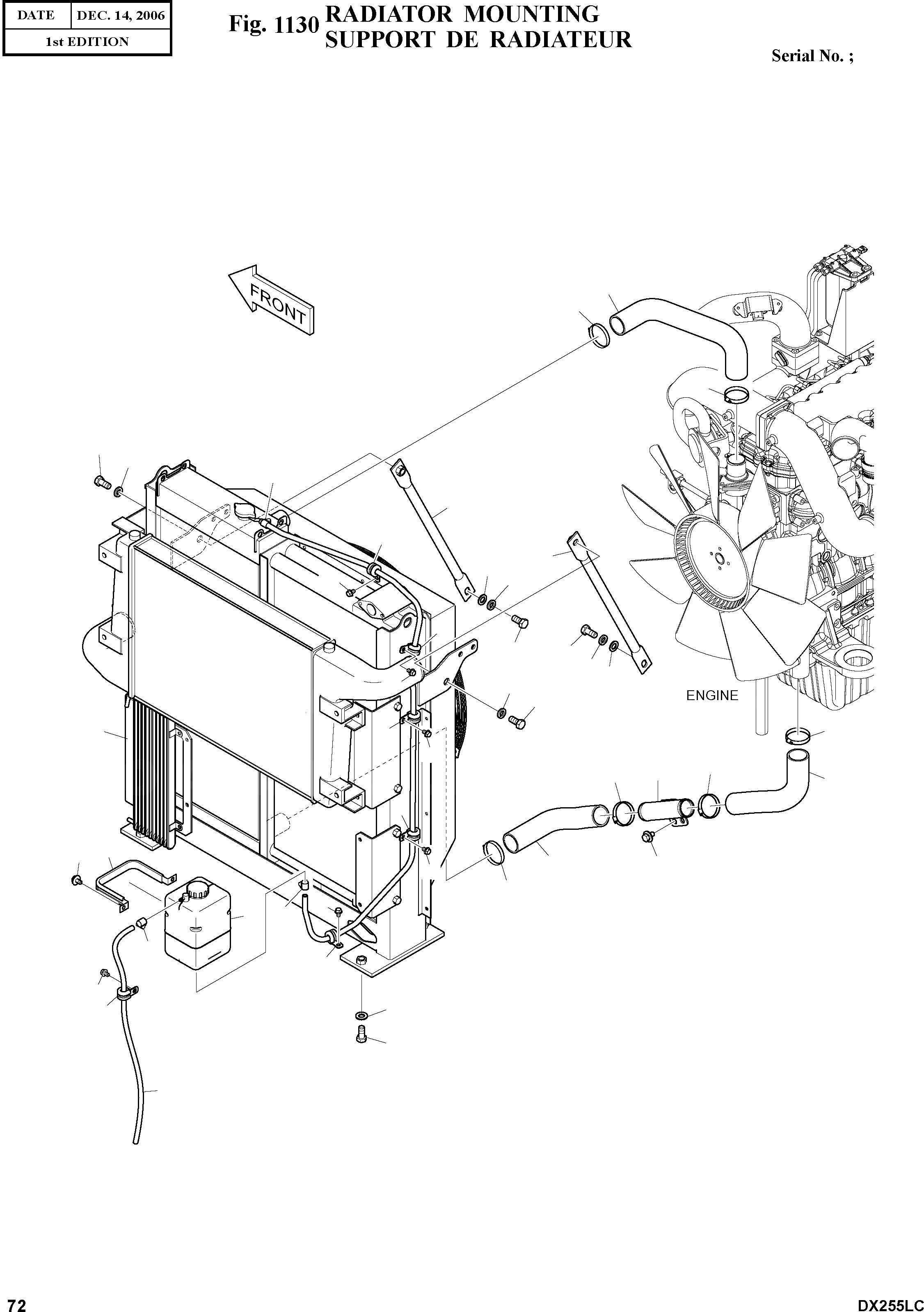 | DATE | DEC. 14, 2006 |
|---|---|
| 1st EDITION | |

Fig. 1130 RADIATOR MOUNTING
SUPPORT DE RADIATEUR

Serial No. ;

FRONT

ENGINE

72

DX255LC