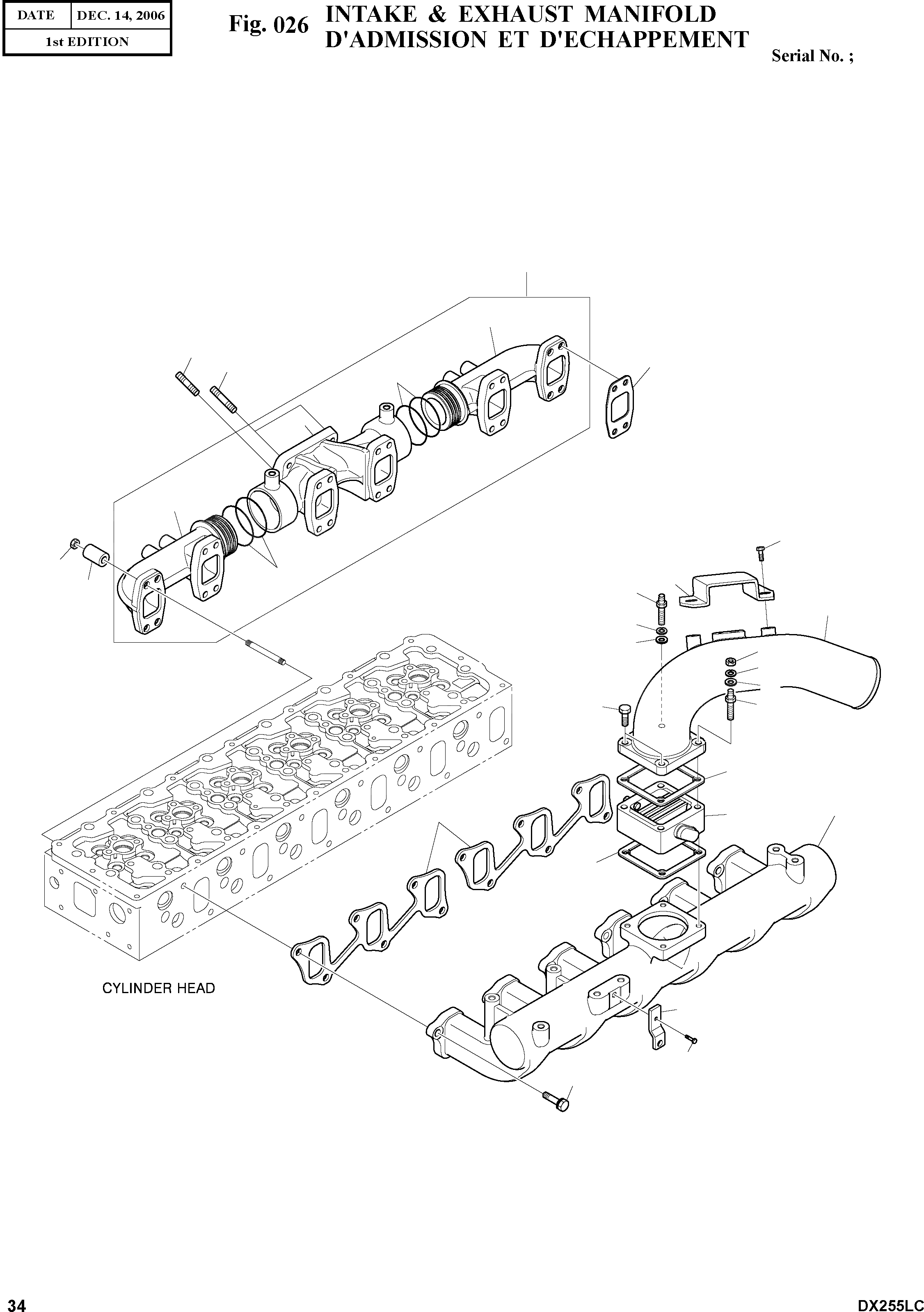 | DATE | DEC. 14, 2006 |
|---|---|
| 1st EDITION | |

Fig. 026 INTAKE & EXHAUST MANIFOLD
D'ADMISSION ET D'ECHAPPEMENT

Serial No. ;

CYLINDER HEAD

34

DX255LC