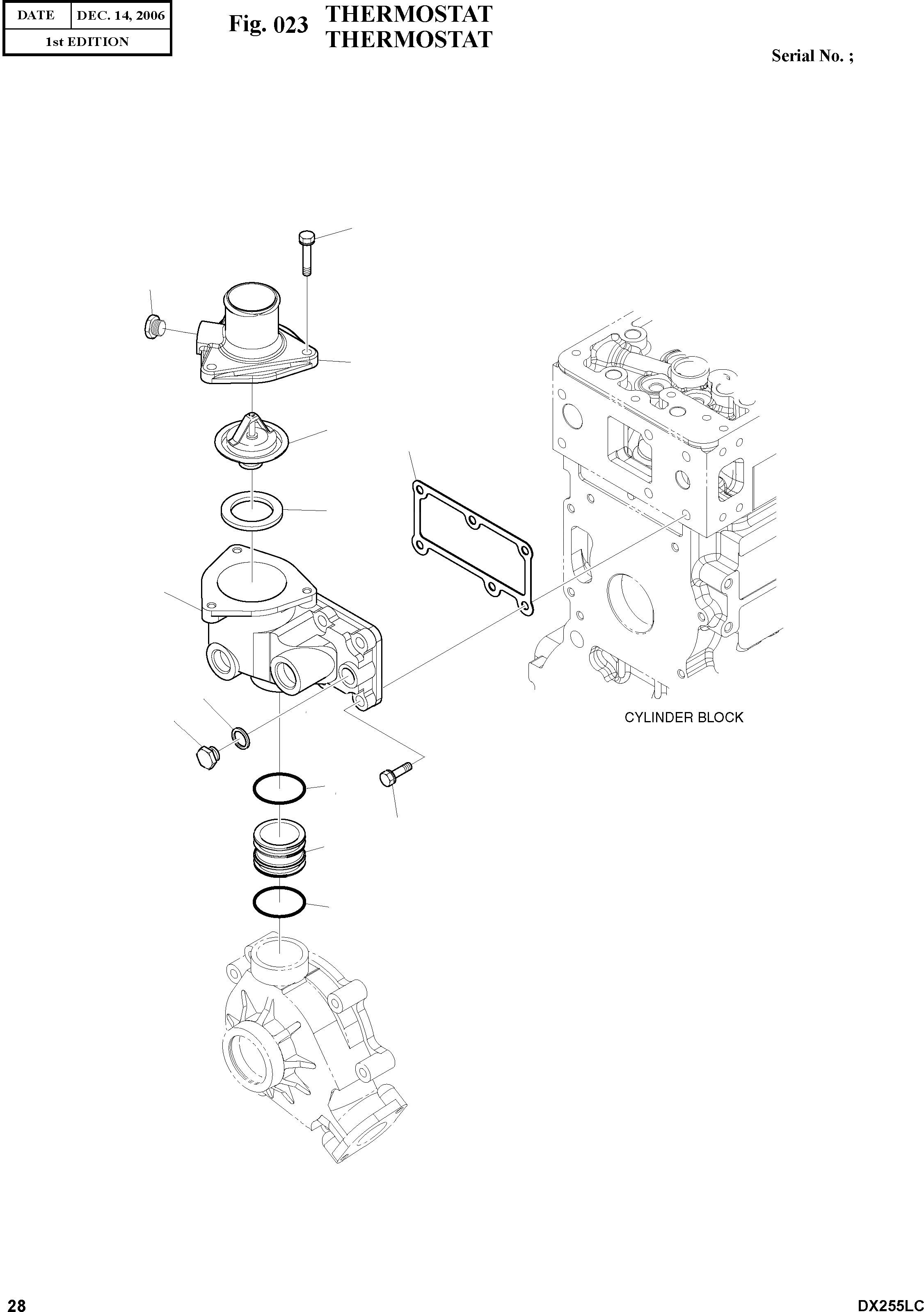 | DATE | DEC. 14, 2006 |
|---|---|
| 1st EDITION | |

Fig. 023 THERMOSTAT
THERMOSTAT

Serial No. ;

CYLINDER BLOCK

28

DX255LC