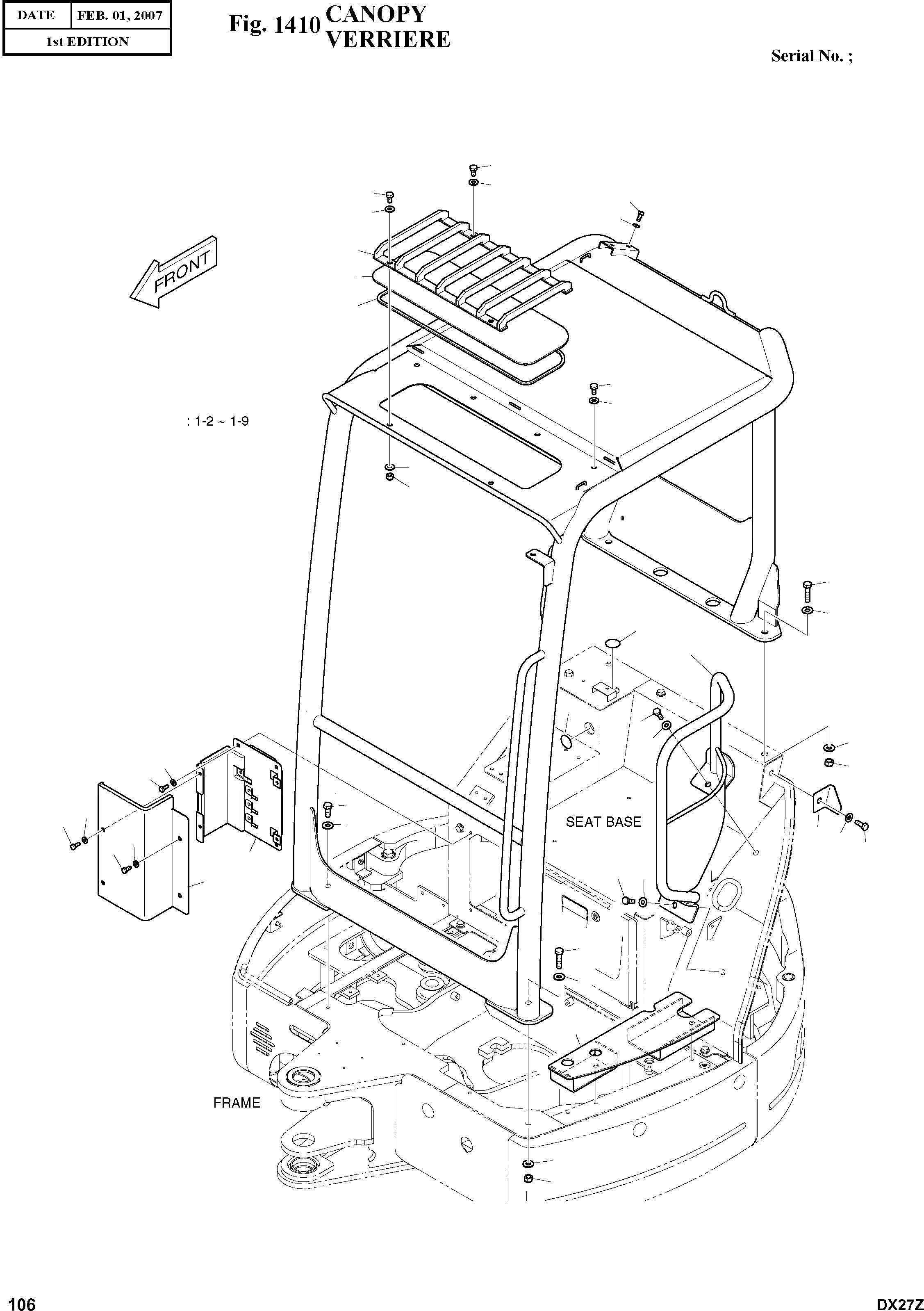 | DATE | FEB. 01, 2007 |
|---|---|
| 1st EDITION | |

Fig. 1410 CANOPY VERRIERE

Serial No. ;

FRONT

: 1-2 ~ 1-9

SEAT BASE

FRAME

106

DX27Z